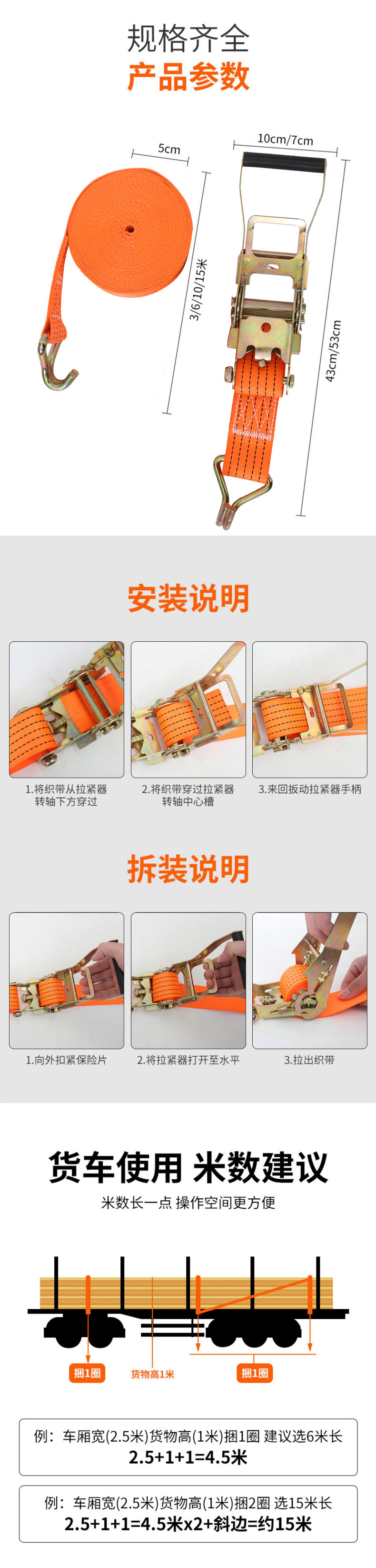 规格齐全
产品参数

5cm
3/6/10/15米
10cm/7cm
43cm/53cm

安装说明

1.将织带从拉紧器转轴下方穿过
2.将织带穿过拉紧器转轴中心槽
3.来回扳动拉紧器手柄

拆装说明

1.向外扣紧保险片
2.将拉紧器打开至水平
3.拉出织带

货车使用 米数建议
米数长一点 操作空间更方便

捆1圈
货物高1米
捆1圈

例：车厢宽(2.5米)货物高(1米)捆1圈 建议选6米长
2.5+1+1=4.5米

例：车厢宽(2.5米)货物高(1米)捆2圈 选15米长
2.5+1+1=4.5米x2+斜边=约15米