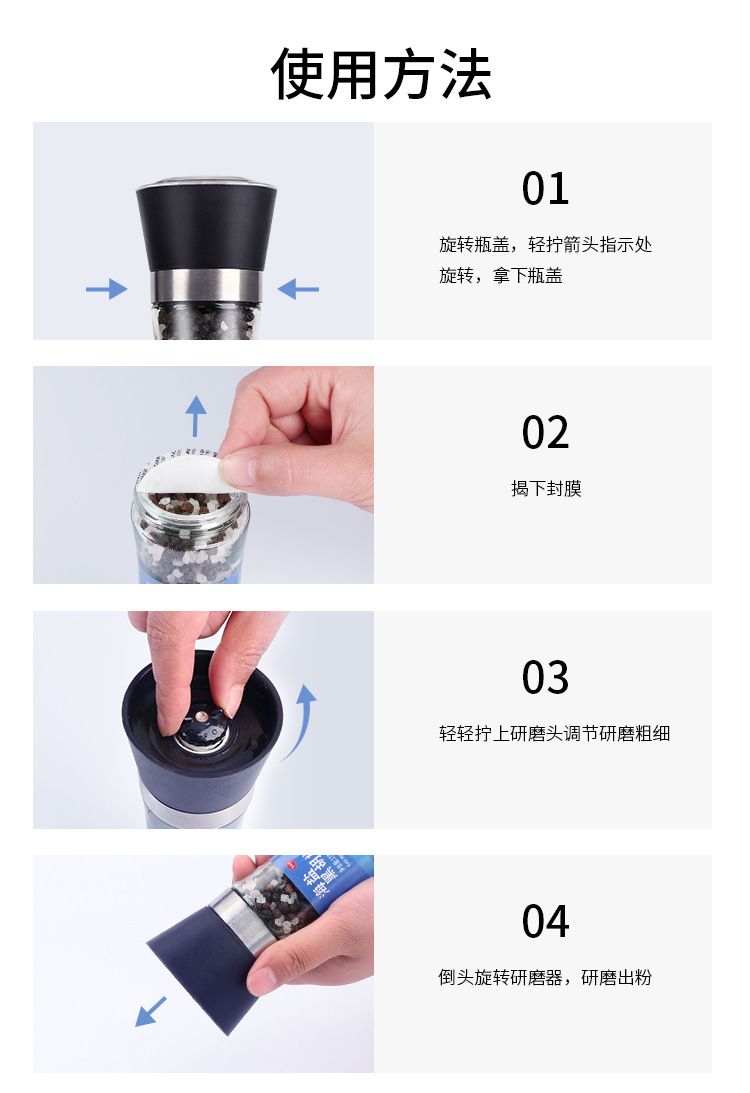 使用方法

01

旋转瓶盖，轻拧箭头指示处旋转，拿下瓶盖

02

揭下封膜

03

轻轻拧上研磨头调节研磨粗细

04

倒头旋转研磨器，研磨出粉