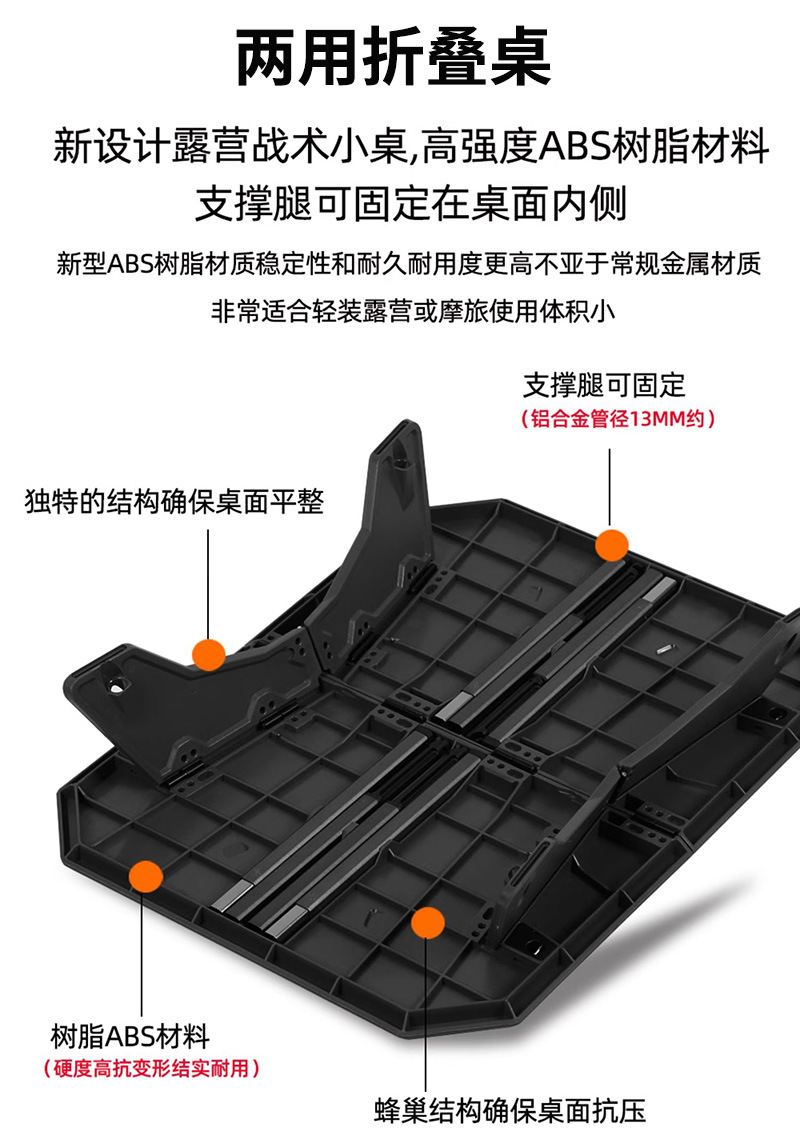 两用折叠桌

新设计露营战术小桌,高强度ABS树脂材料
支撑腿可固定在桌面内侧

新型ABS树脂材质稳定性和耐久耐用度更高不亚于常规金属材质
非常适合轻装露营或摩旅使用体积小

支撑腿可固定
（铝合金管径13MM约）

独特的结构确保桌面平整

树脂ABS材料
（硬度高抗变形结实耐用）

蜂巢结构确保桌面抗压