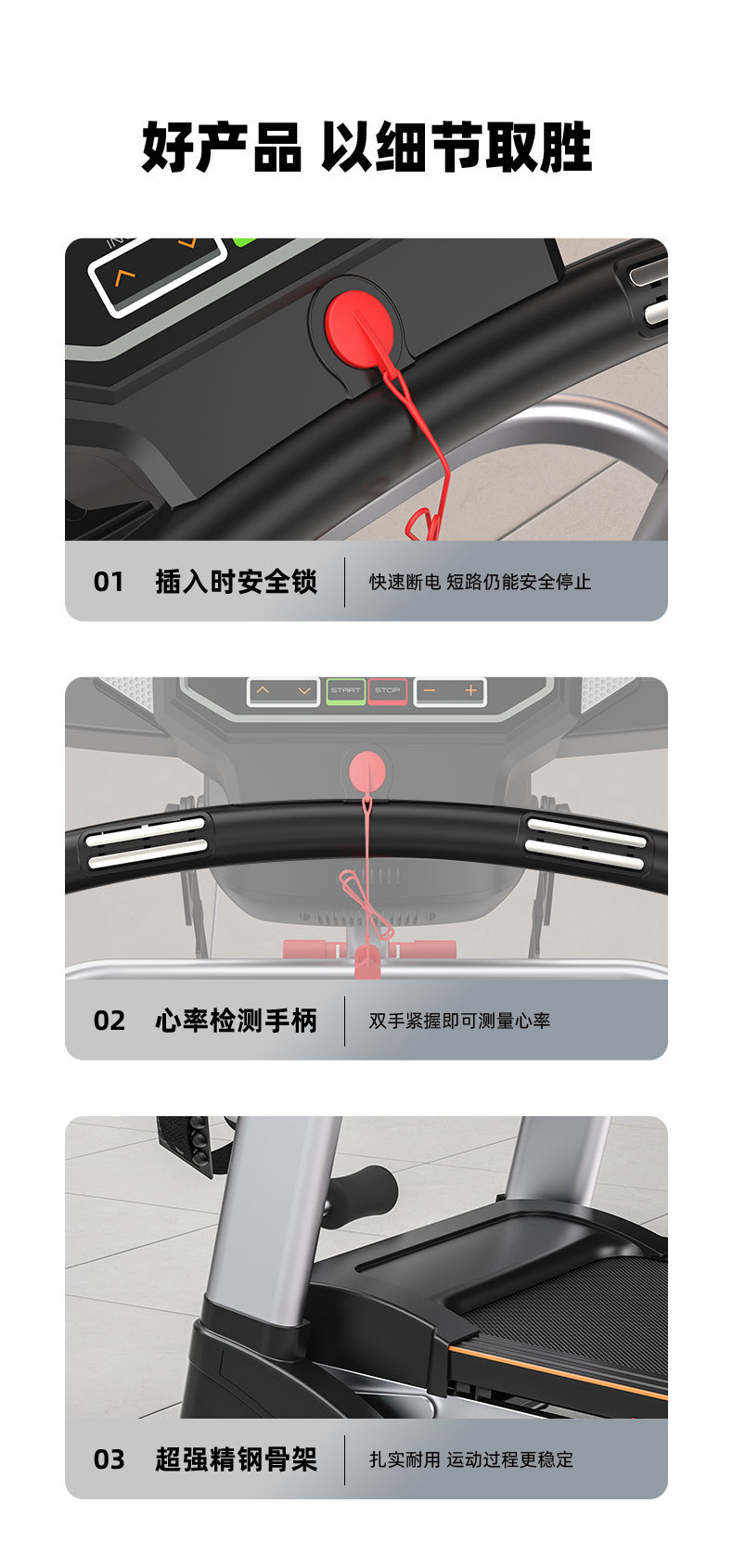 好产品 以细节取胜

01 插入时安全锁
快速断电 短路仍能安全停止

START STOP

02 心率检测手柄
双手紧握即可测量心率

03 超强精钢骨架
扎实耐用 运动过程更稳定