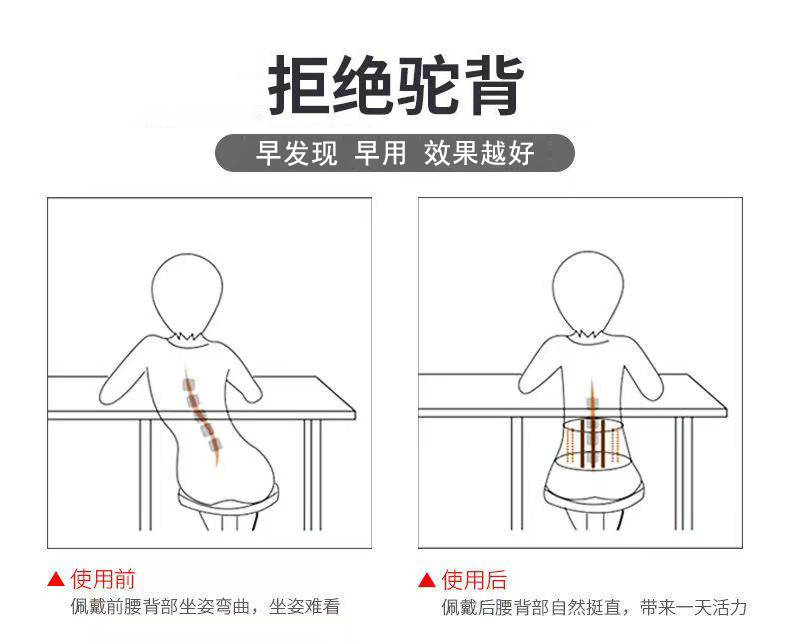 拒绝驼背

早发现 早用 效果越好

▲使用前
佩戴前腰背部坐姿弯曲，坐姿难看

▲使用后
佩戴后腰背部自然挺直，带来一天活力