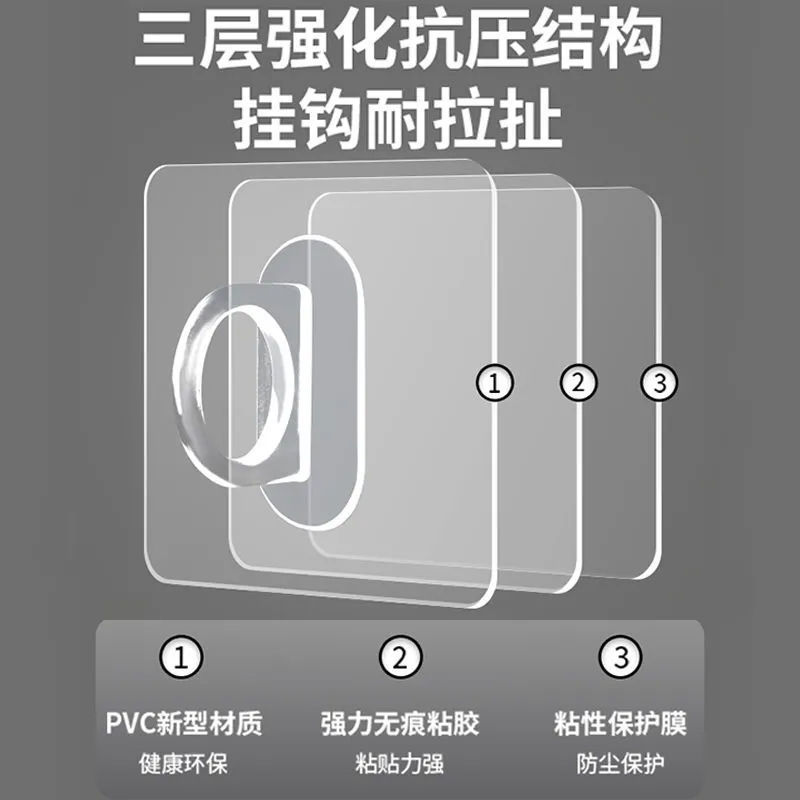 三层强化抗压结构
挂钩耐拉扯

①
②
③

①
PVC新型材质
健康环保

②
强力无痕粘胶
粘贴力强

③
粘性保护膜
防尘保护