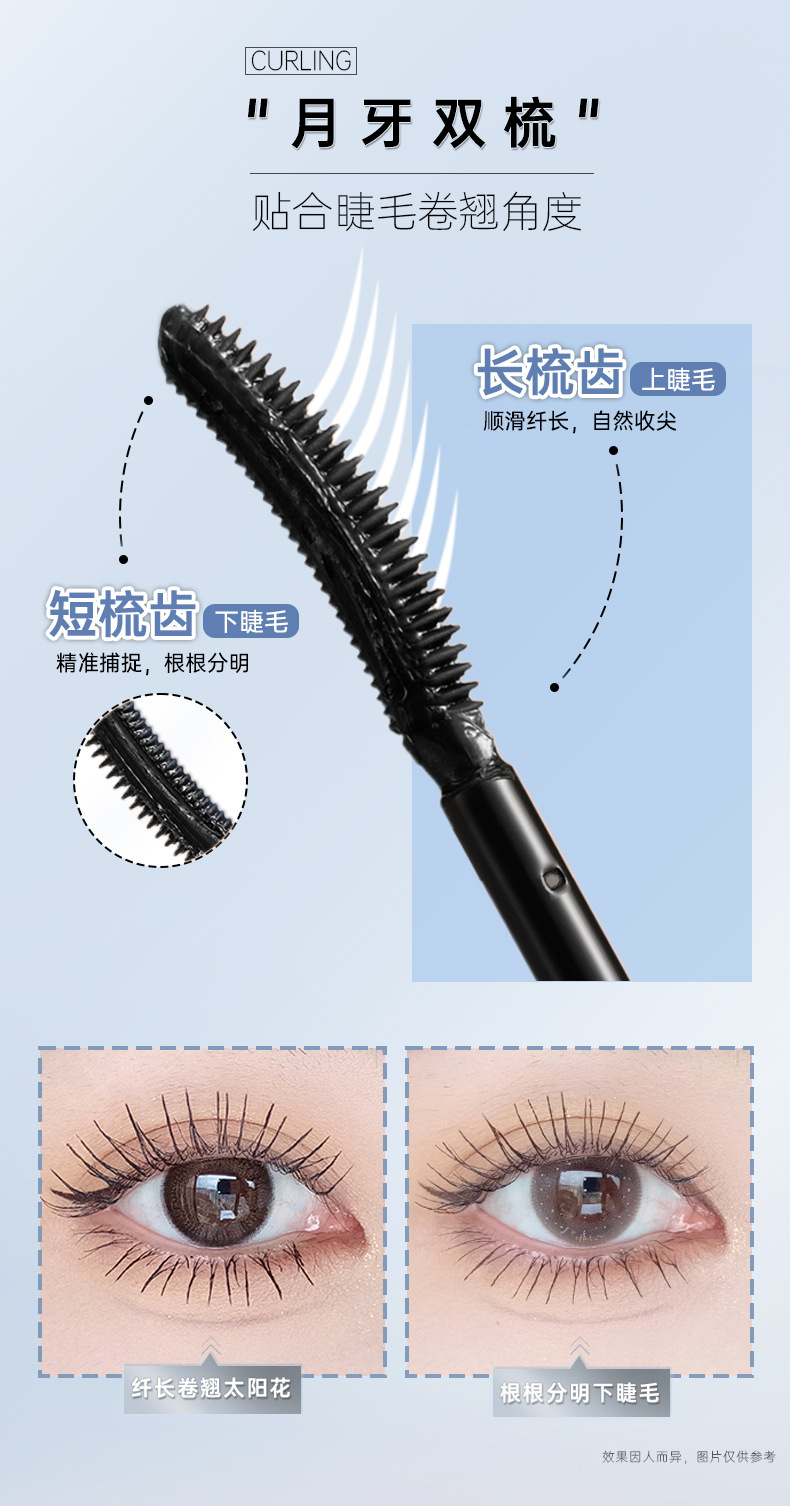 CURLING

"月牙双梳"

贴合睫毛卷翘角度

长梳齿 上睫毛

顺滑纤长，自然收尖

短梳齿 下睫毛

精准捕捉，根根分明

纤长卷翘太阳花

根根分明下睫毛

效果因人而异，图片仅供参考