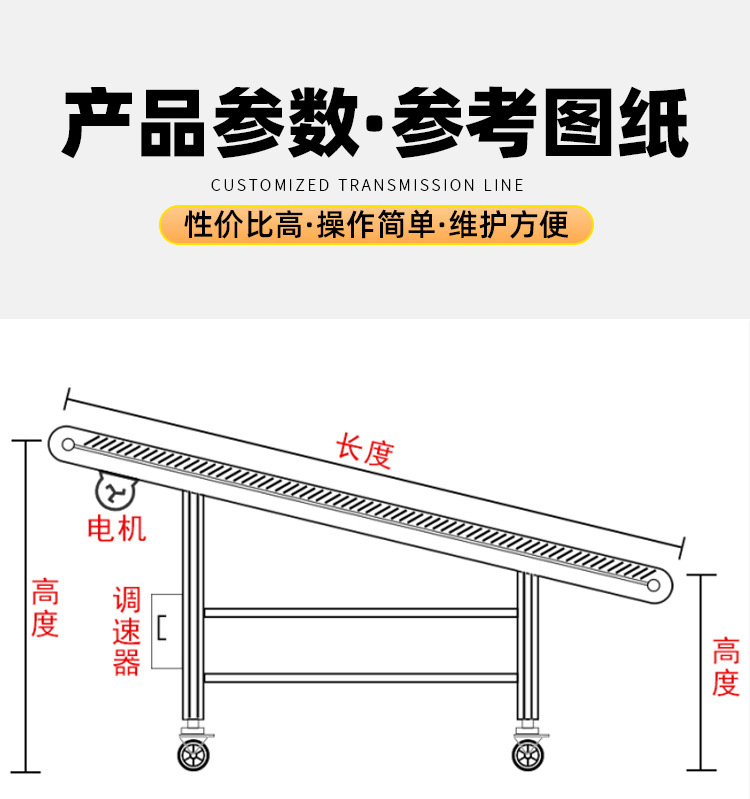 产品参数·参考图纸

CUSTOMIZED TRANSMISSION LINE

性价比高·操作简单·维护方便

长度

电机

高度

调速器

高度