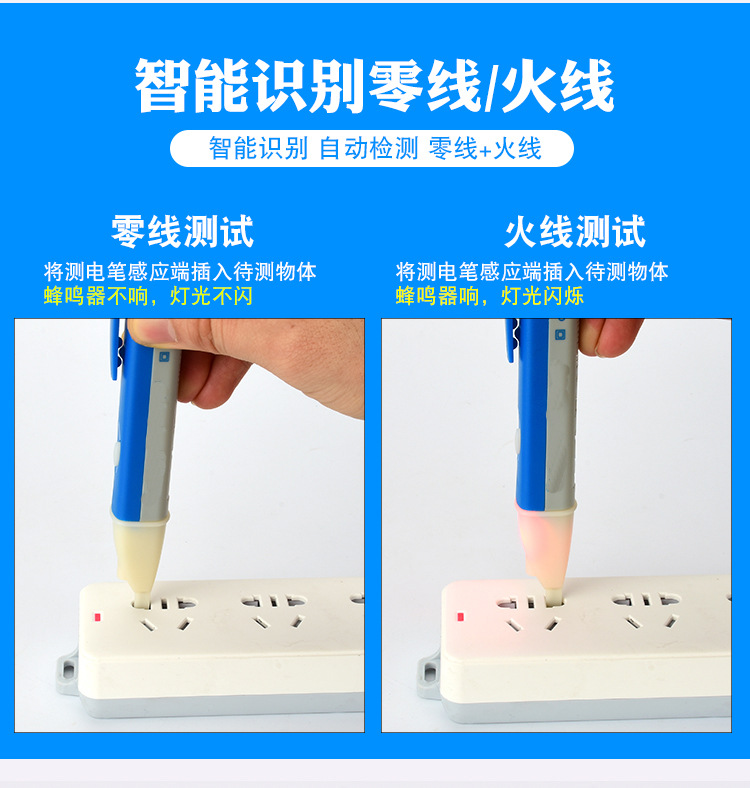 智能识别零线/火线

智能识别 自动检测 零线+火线

零线测试

将测电笔感应端插入待测物体
蜂鸣器不响，灯光不闪

火线测试

将测电笔感应端插入待测物体
蜂鸣器响，灯光闪烁