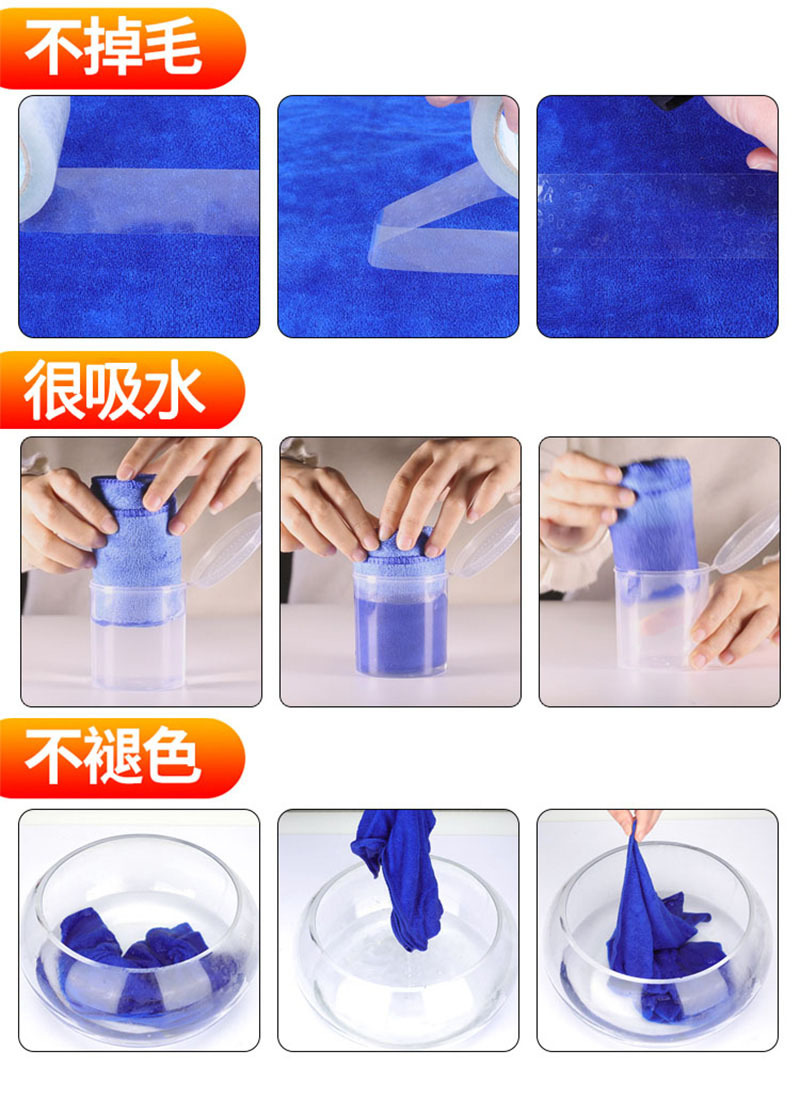 不掉毛

很吸水

不褪色