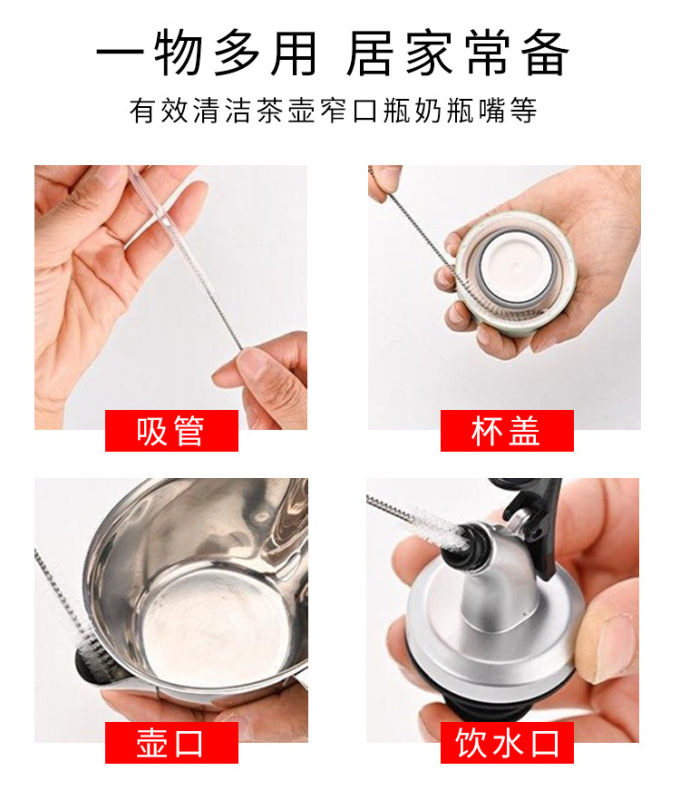 一物多用 居家常备

有效清洁茶壶窄口瓶奶瓶嘴等

吸管

杯盖

壶口

饮水口