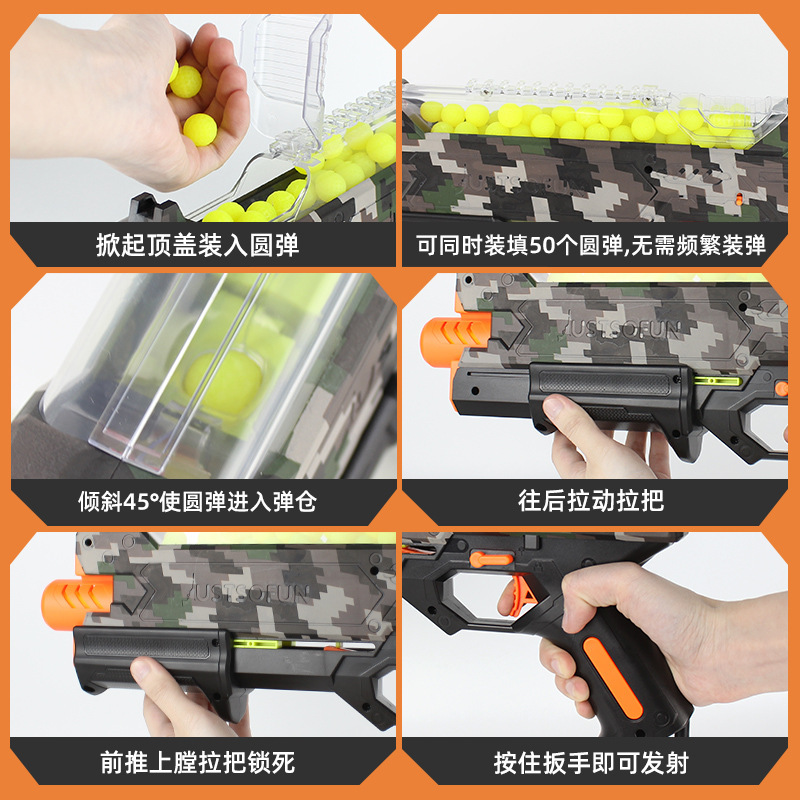 掀起顶盖装入圆弹

可同时装填50个圆弹,无需频繁装弹

倾斜45°使圆弹进入弹仓

JUSTSOFUN

往后拉动拉把

JUSTSOFUN

前推上膛拉把锁死

按住扳手即可发射