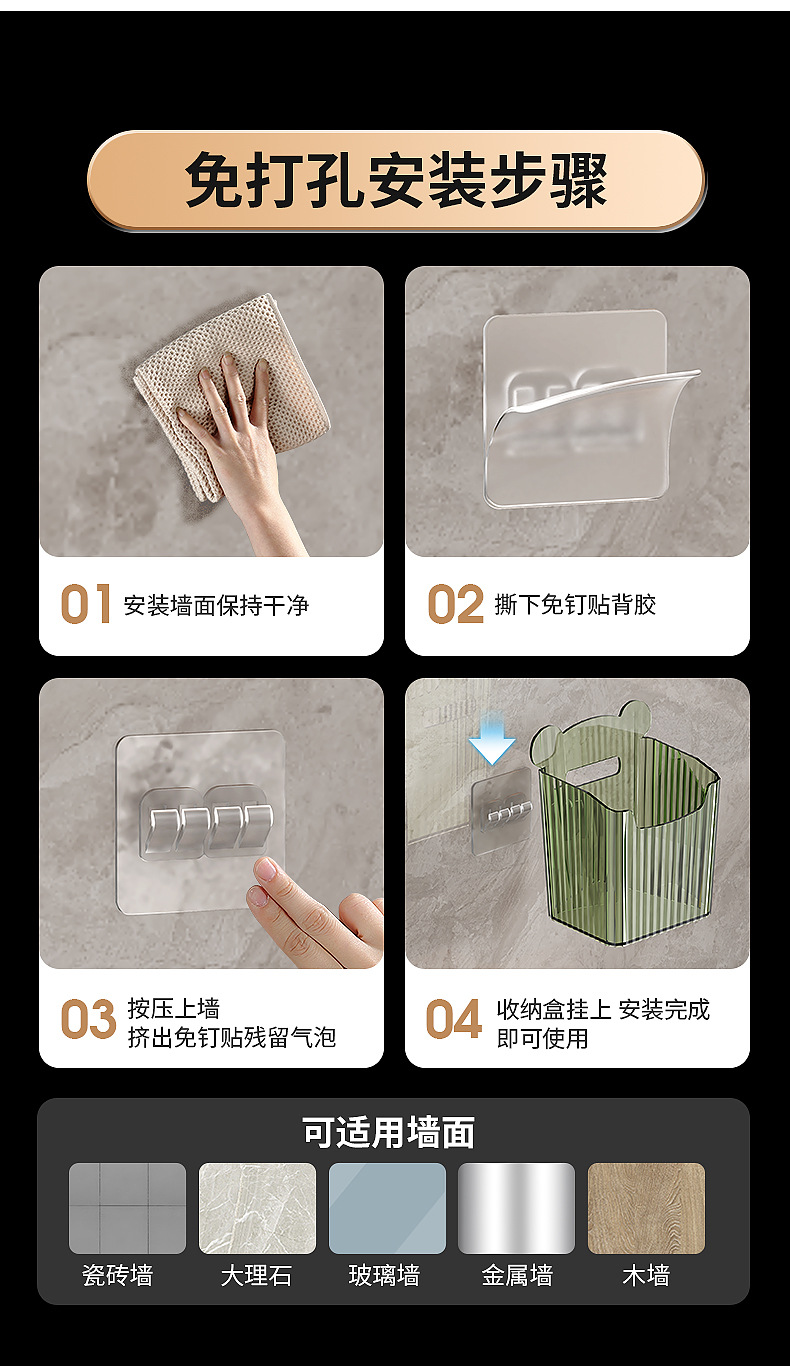 免打孔安装步骤

01 安装墙面保持干净

02 撕下免钉贴背胶

03 按压上墙
挤出免钉贴残留气泡

04 收纳盒挂上 安装完成
即可使用

可适用墙面

瓷砖墙 大理石 玻璃墙 金属墙 木墙