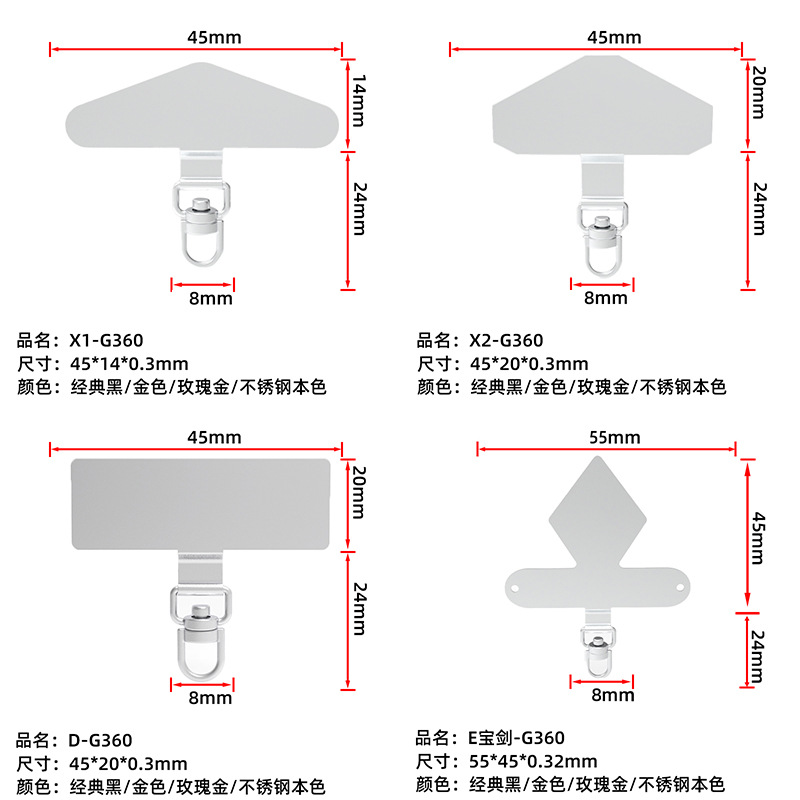 45mm
14mm
24mm
8mm

品名：X1-G360
尺寸：45*14*0.3mm
颜色：经典黑/金色/玫瑰金/不锈钢本色

45mm
20mm
24mm
8mm

品名：X2-G360
尺寸：45*20*0.3mm
颜色：经典黑/金色/玫瑰金/不锈钢本色

45mm
20mm
24mm
8mm

品名：D-G360
尺寸：45*20*0.3mm
颜色：经典黑/金色/玫瑰金/不锈钢本色

55mm
45mm
24mm
8mm

品名：E宝剑-G360
尺寸：55*45*0.32mm
颜色：经典黑/金色/玫瑰金/不锈钢本色