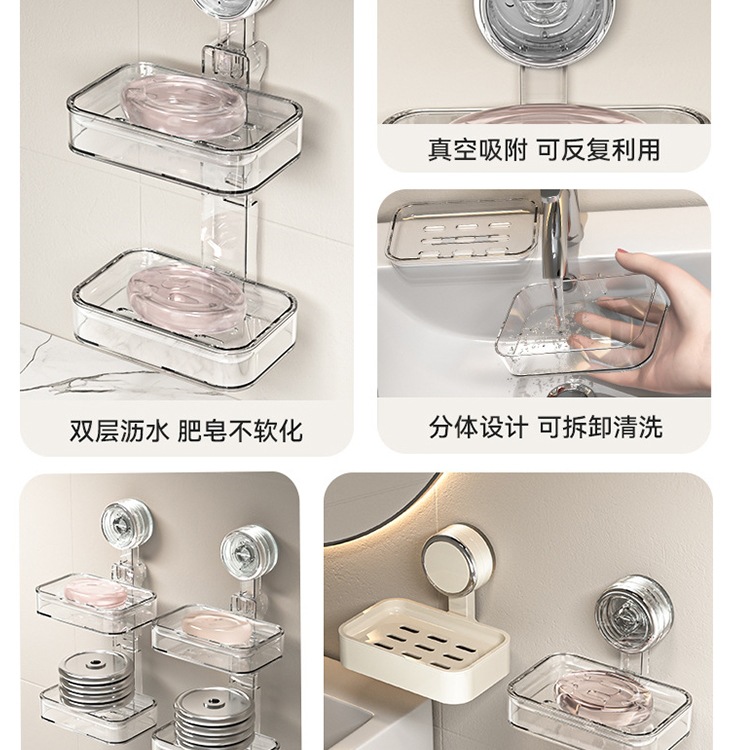 真空吸附 可反复利用

双层沥水 肥皂不软化

分体设计 可拆卸清洗