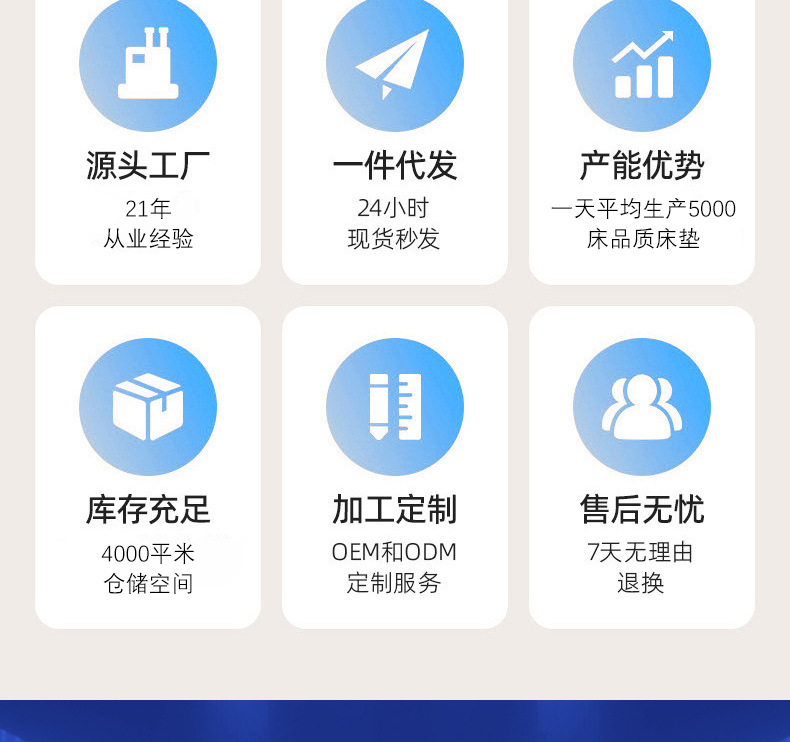 源头工厂
21年
从业经验

一件代发
24小时
现货秒发

产能优势
一天平均生产5000
床品质床垫

库存充足
4000平米
仓储空间

加工定制
OEM和ODM
定制服务

售后无忧
7天无理由
退换