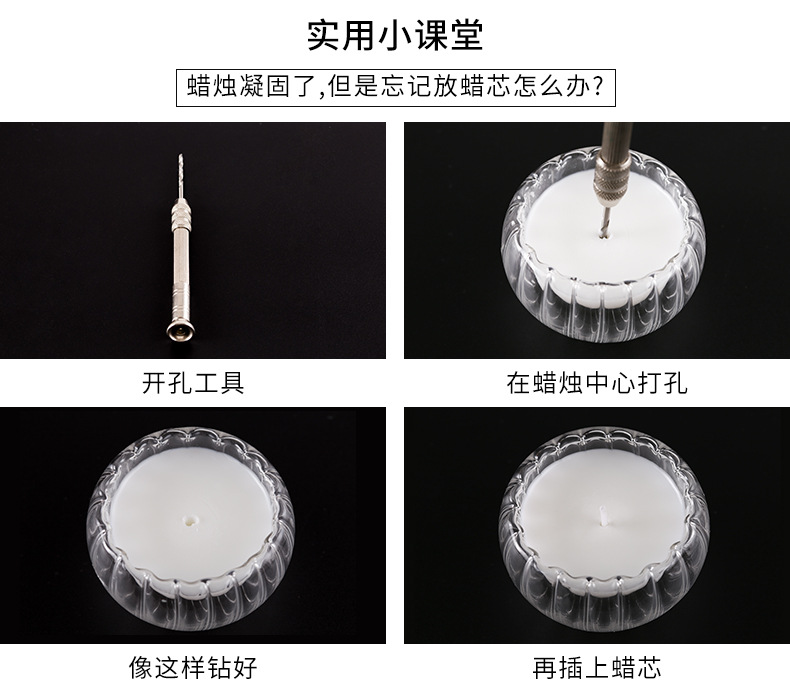 实用小课堂

蜡烛凝固了,但是忘记放蜡芯怎么办?

开孔工具

在蜡烛中心打孔

像这样钻好

再插上蜡芯