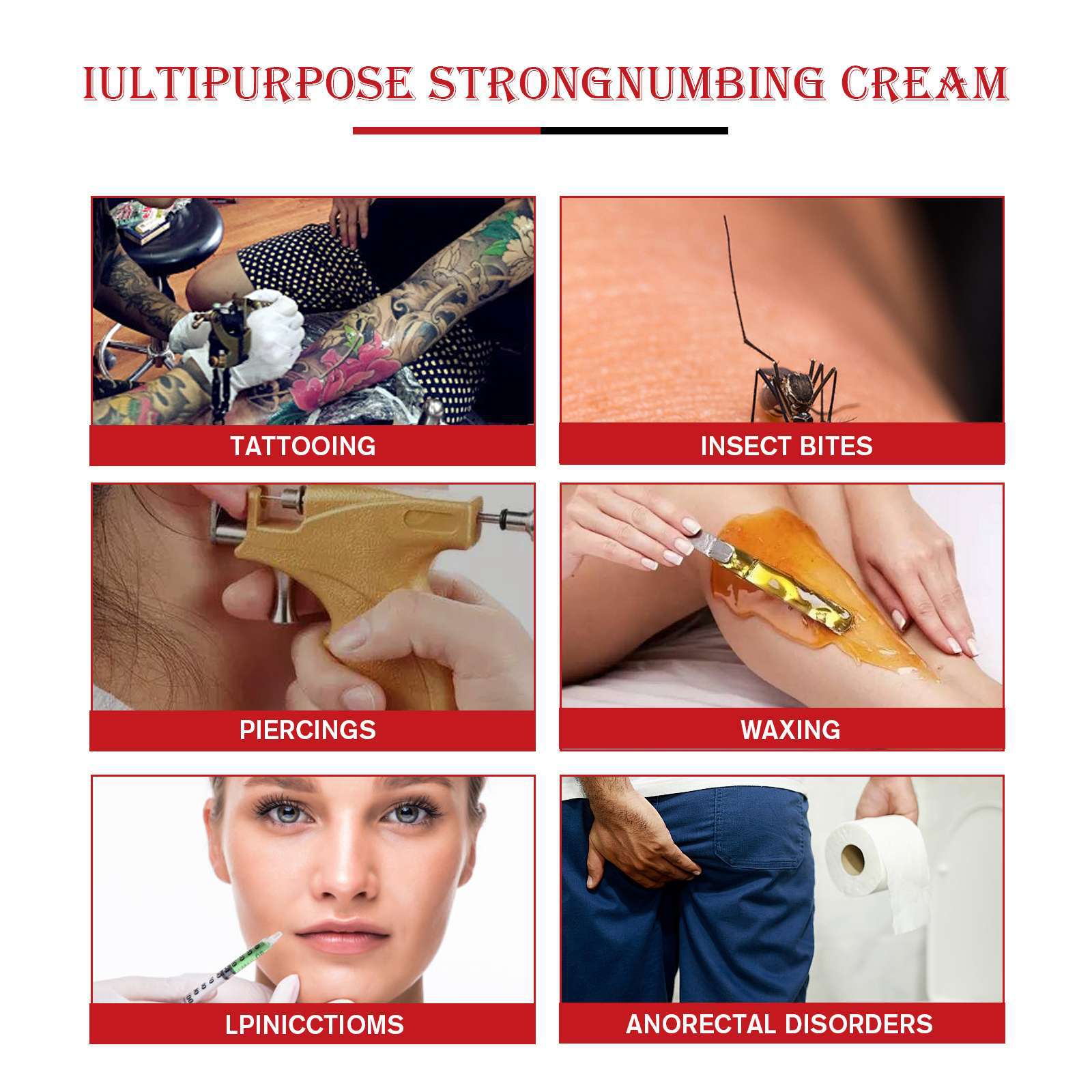 IULTIPURPOSE STRONGNUMBING CREAM

TATTOOING

INSECT BITES

PIERCINGS

WAXING

LPINICCTIOMS

ANORECTAL DISORDERS