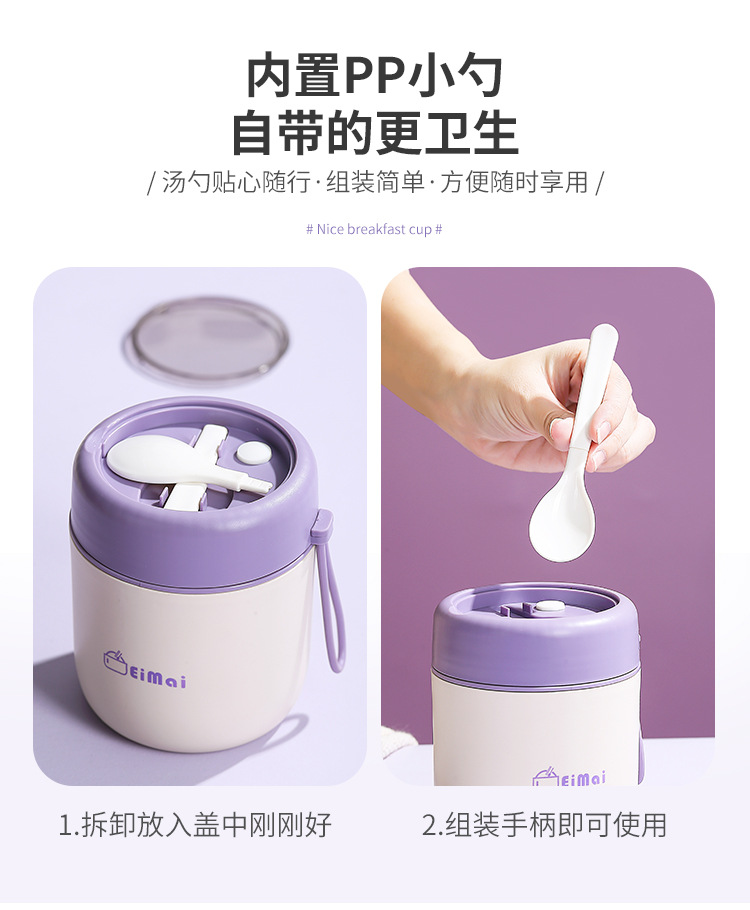 内置PP小勺
自带的更卫生

/ 汤勺贴心随行·组装简单·方便随时享用 /

# Nice breakfast cup #

EiMai

EiMai

1.拆卸放入盖中刚刚好

2.组装手柄即可使用