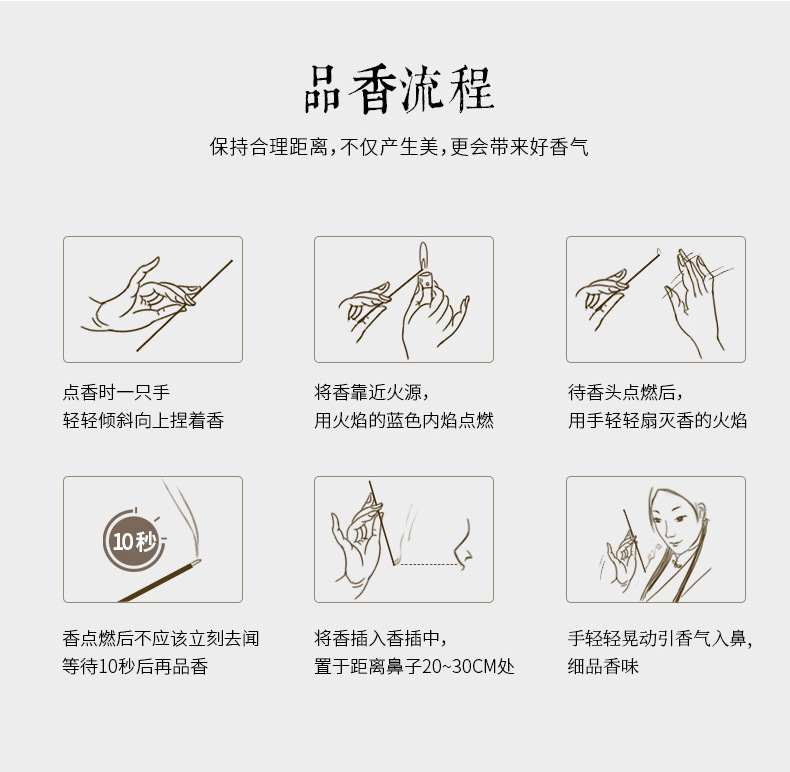 品香流程

保持合理距离，不仅产生美，更会带来好香气

点香时一只手
轻轻倾斜向上捏着香

将香靠近火源，
用火焰的蓝色内焰点燃

待香头点燃后，
用手轻轻扇灭香的火焰

10秒

香点燃后不应该立刻去闻
等待10秒后再品香

将香插入香插中，
置于距离鼻子20~30CM处

手轻轻晃动引香气入鼻，
细品香味