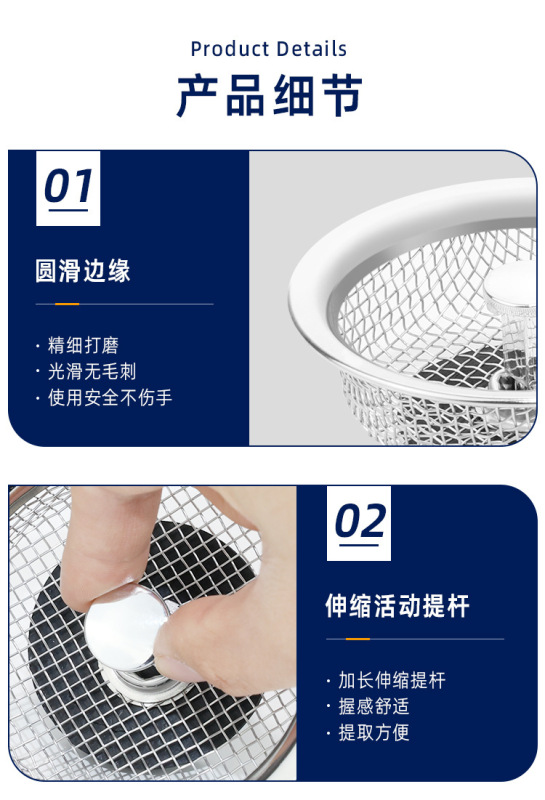 Product Details
产品细节

01
圆滑边缘

· 精细打磨
· 光滑无毛刺
· 使用安全不伤手

02
伸缩活动提杆

· 加长伸缩提杆
· 握感舒适
· 提取方便