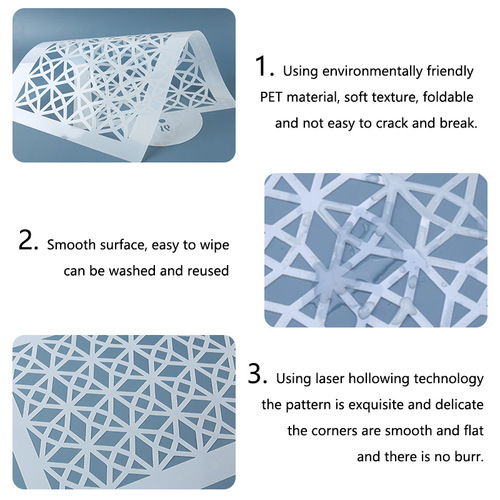 1. Using environmentally friendly PET material, soft texture, foldable and not easy to crack and break.

2. Smooth surface, easy to wipe can be washed and reused

3. Using laser hollowing technology the pattern is exquisite and delicate the corners are smooth and flat and there is no burr.