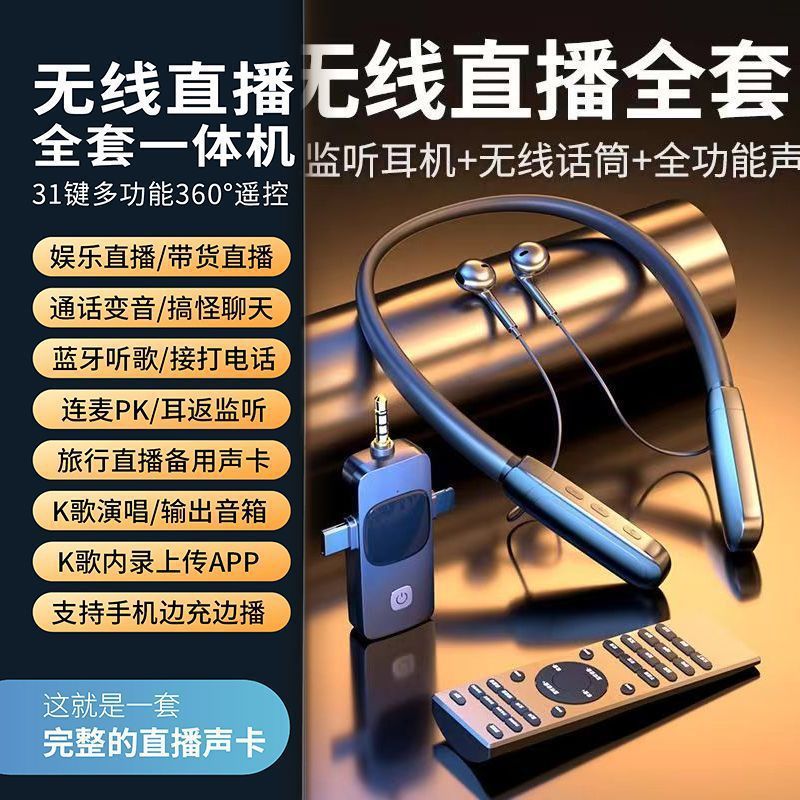 无线直播
全套一体机
31键多功能360°遥控

娱乐直播/带货直播
通话变音/搞怪聊天
蓝牙听歌/接打电话
连麦PK/耳返监听
旅行直播备用声卡
K歌演唱/输出音箱
K歌内录上传APP
支持手机边充边播

这就是一套
完整的直播声卡

无线直播全套
监听耳机+无线话筒+全功能声