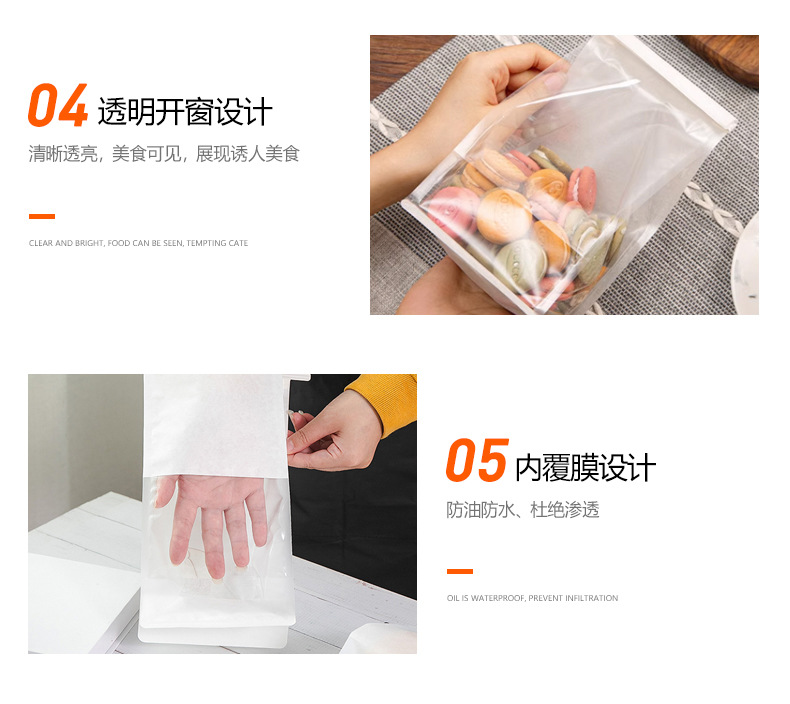 04 透明开窗设计

清晰透亮，美食可见，展现诱人美食

CLEAR AND BRIGHT, FOOD CAN BE SEEN, TEMPTING CATE

05 内覆膜设计

防油防水、杜绝渗透

OIL IS WATERPROOF, PREVENT INFILTRATION