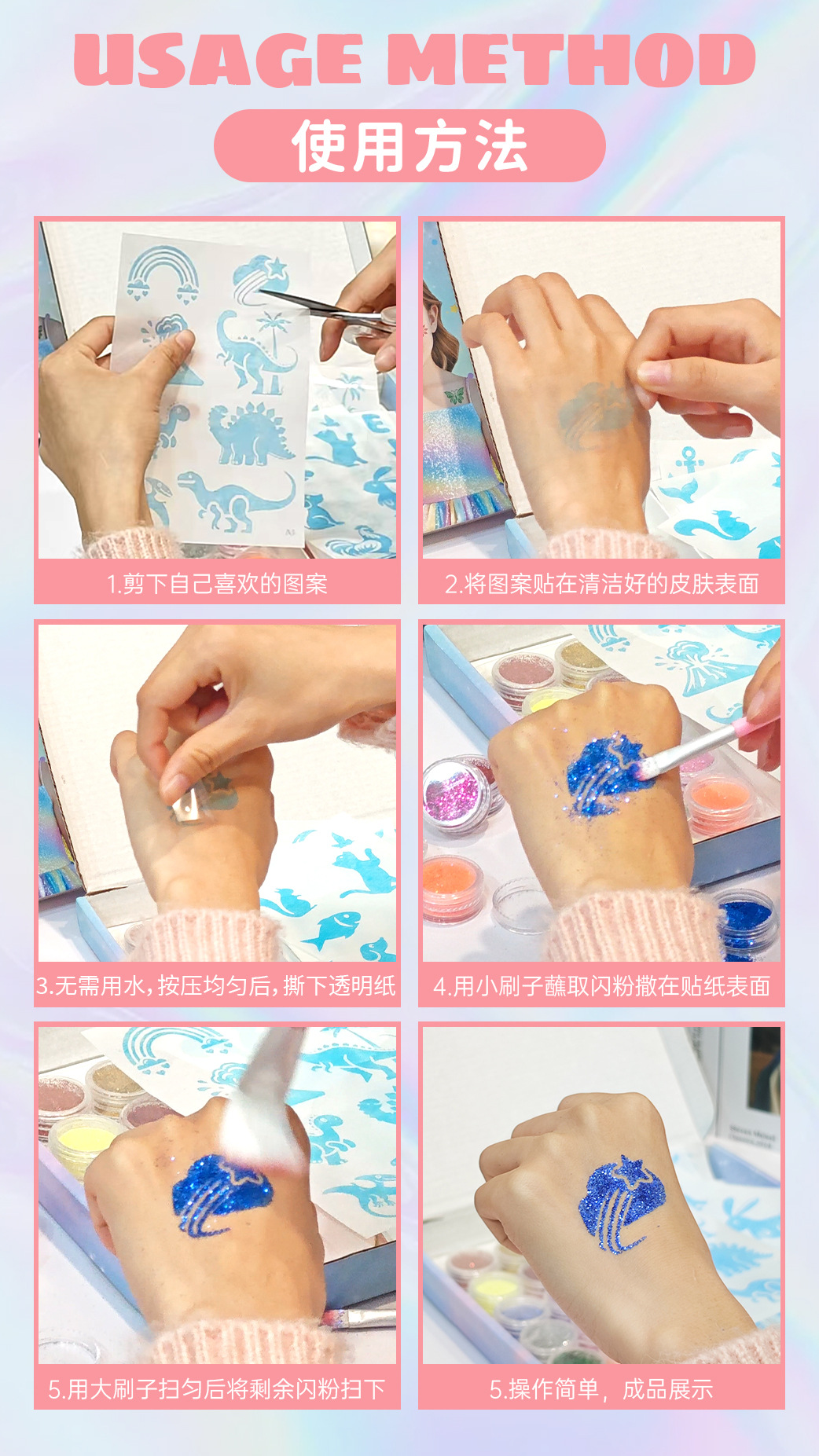 USAGE METHOD

使用方法

1.剪下自己喜欢的图案

2.将图案贴在清洁好的皮肤表面

3.无需用水，按压均匀后，撕下透明纸

4.用小刷子蘸取闪粉撒在贴纸表面

5.用大刷子扫匀后将剩余闪粉扫下

5.操作简单，成品展示