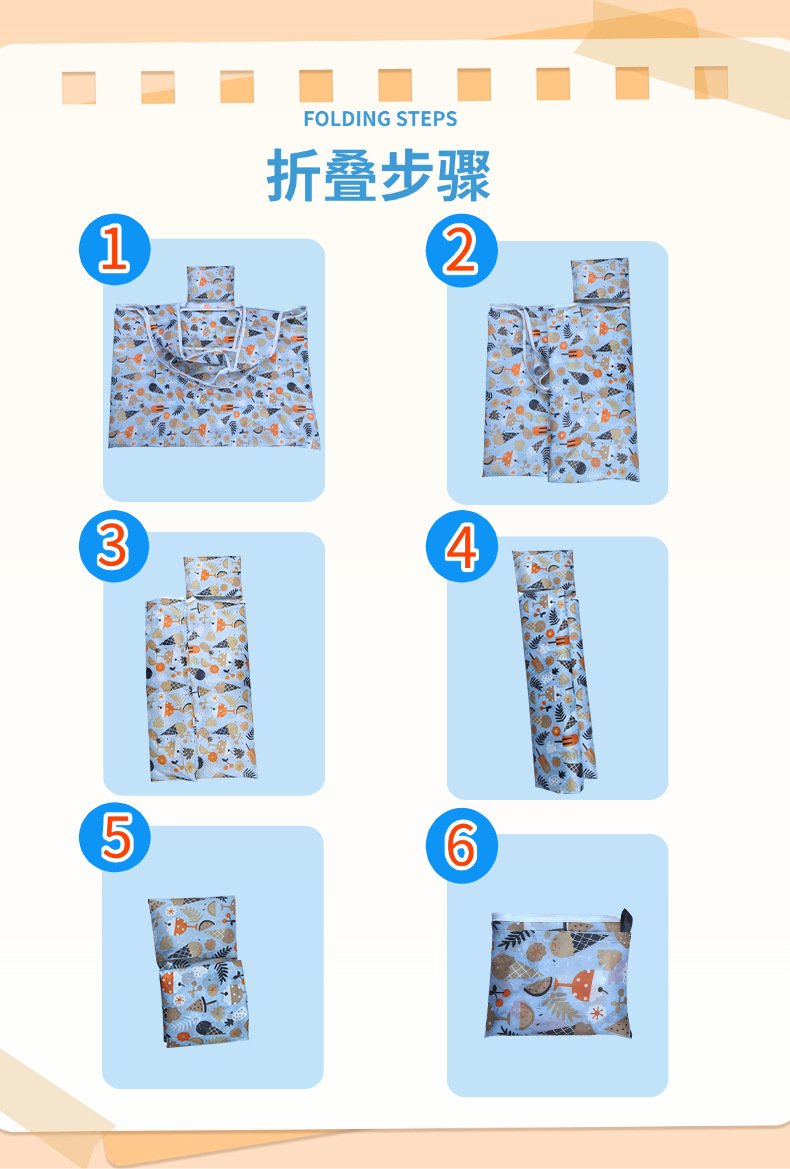 FOLDING STEPS

折叠步骤

1

2

3

4

5

6