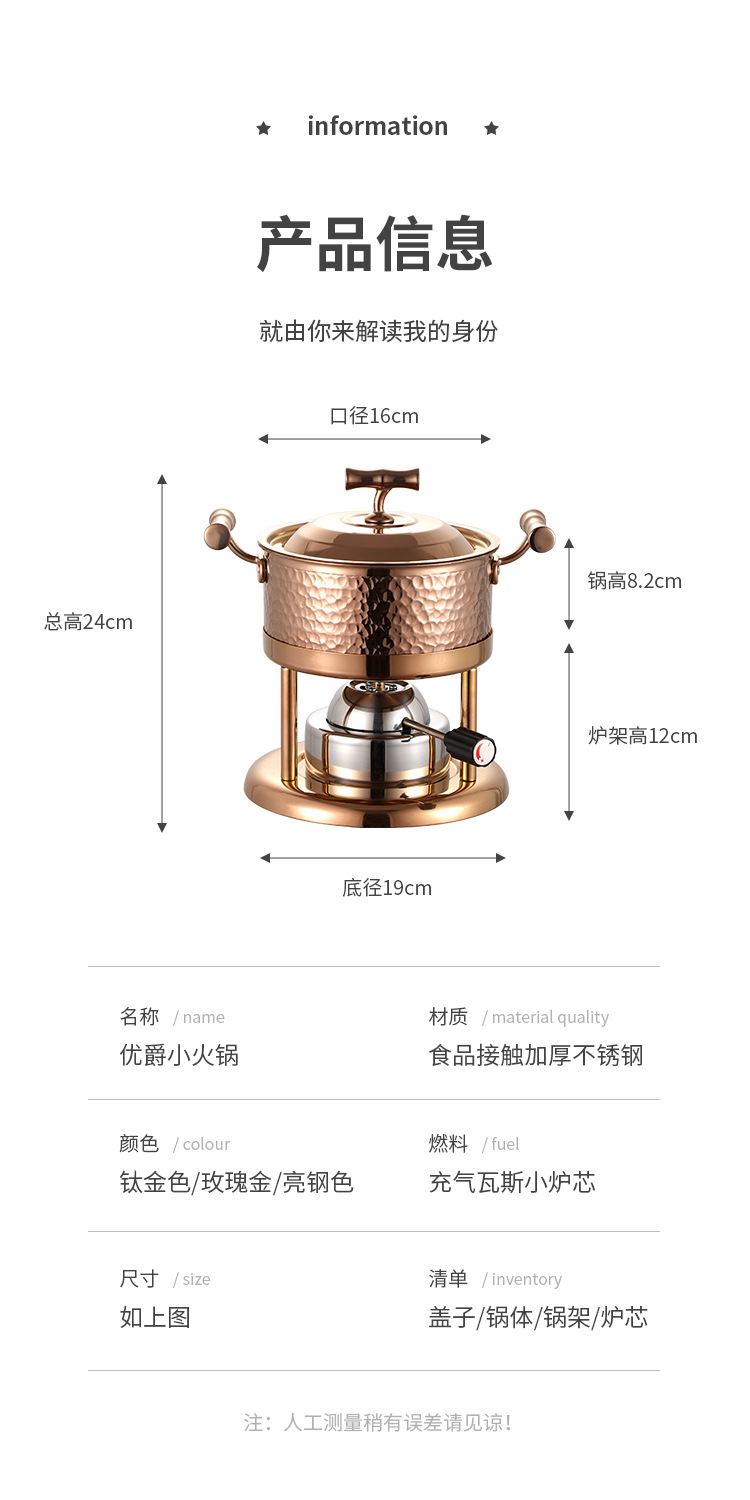 ★ information ★

产品信息

就由你来解读我的身份

口径16cm

总高24cm

锅高8.2cm

炉架高12cm

底径19cm

名称 / name
优爵小火锅

材质 / material quality
食品接触加厚不锈钢

颜色 / colour
钛金色/玫瑰金/亮钢色

燃料 / fuel
充气瓦斯小炉芯

尺寸 / size
如上图

清单 / inventory
盖子/锅体/锅架/炉芯

注：人工测量稍有误差请见谅！