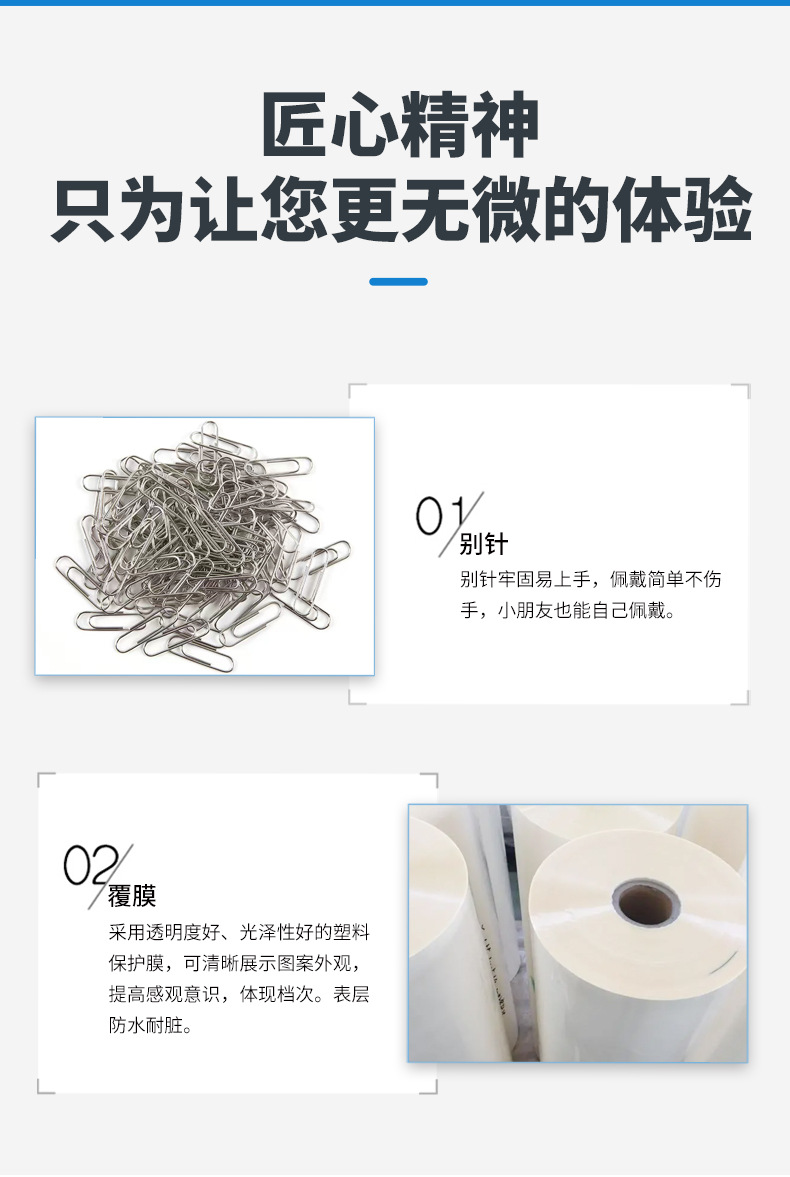 匠心精神
只为让您更无微的体验

01
别针
别针牢固易上手，佩戴简单不伤手，小朋友也能自己佩戴。

02
覆膜
采用透明度好、光泽性好的塑料保护膜，可清晰展示图案外观，提高感观意识，体现档次。表层防水耐脏。