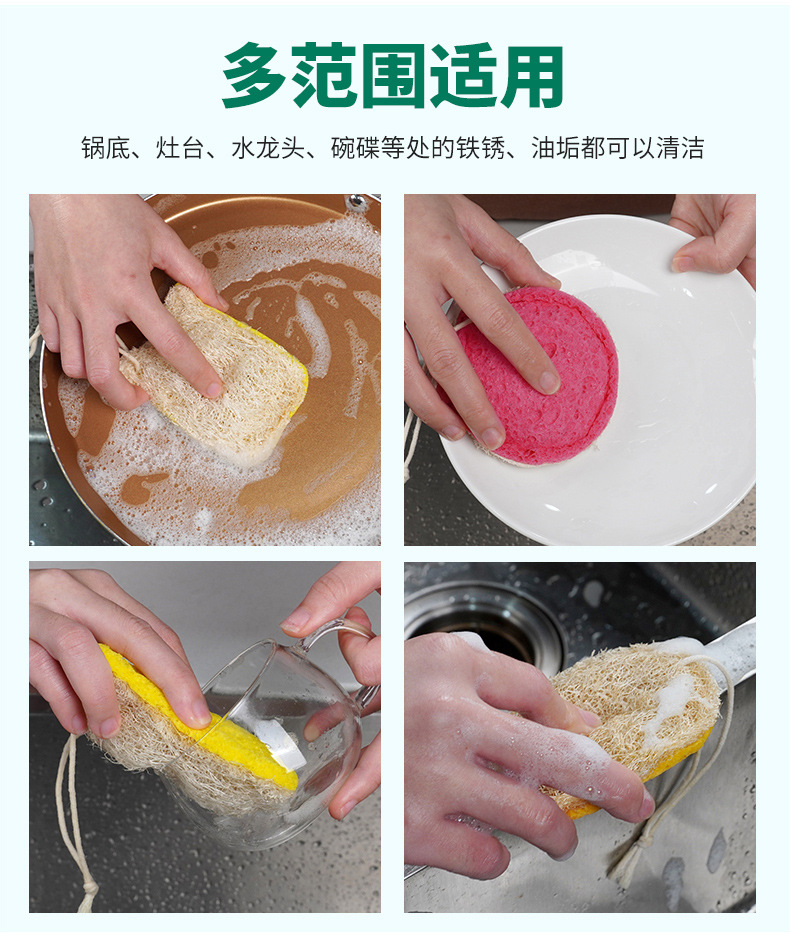 多范围适用

锅底、灶台、水龙头、碗碟等处的铁锈、油垢都可以清洁