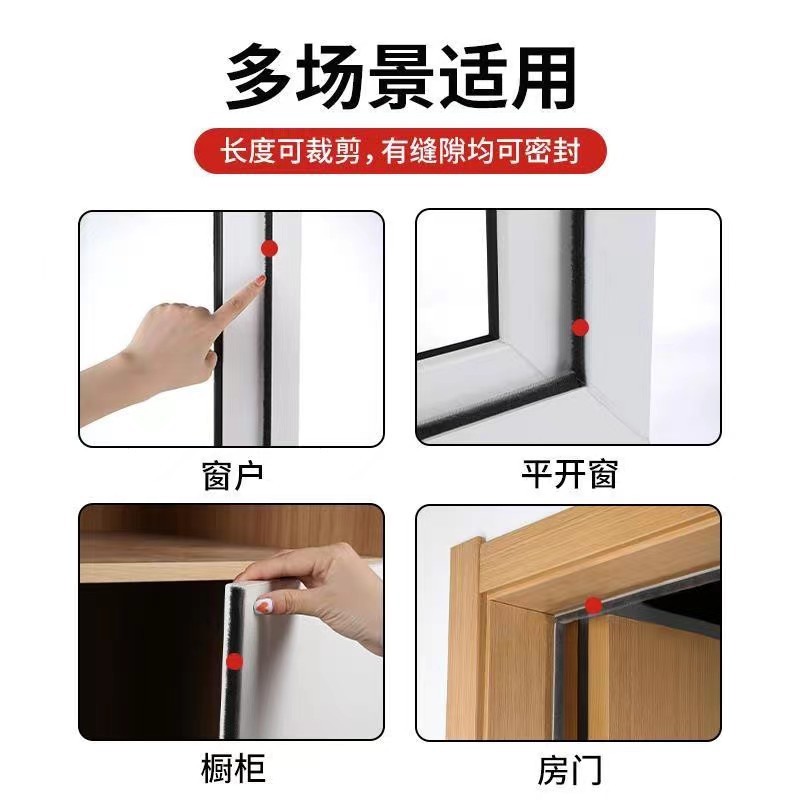 多场景适用

长度可裁剪，有缝隙均可密封

窗户

平开窗

橱柜

房门