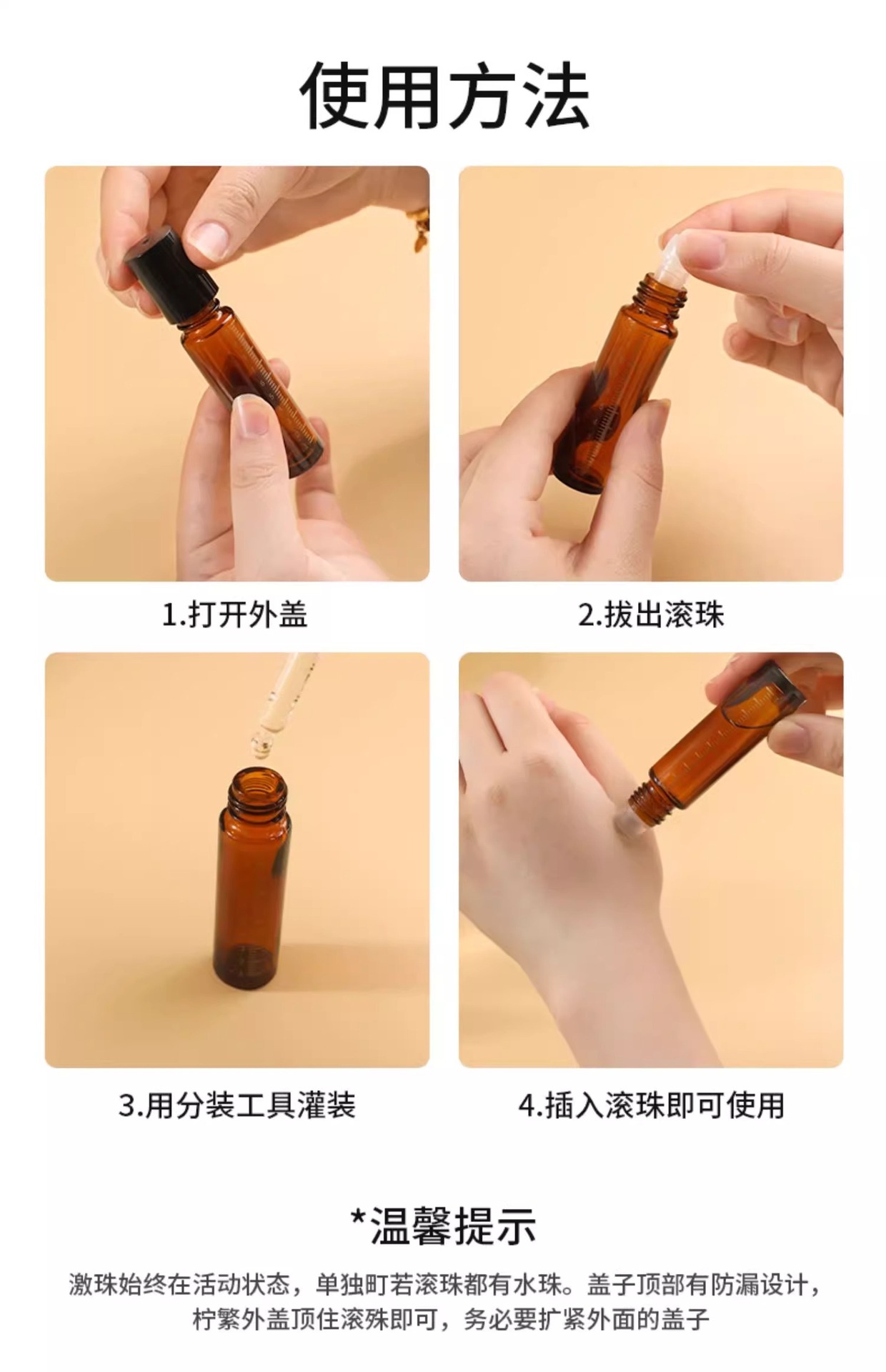 使用方法

1.打开外盖

2.拔出滚珠

3.用分装工具灌装

4.插入滚珠即可使用

*温馨提示

激珠始终在活动状态，单独町若滚珠都有水珠。盖子顶部有防漏设计，柠繁外盖顶住滚殊即可，务必要扩紧外面的盖子