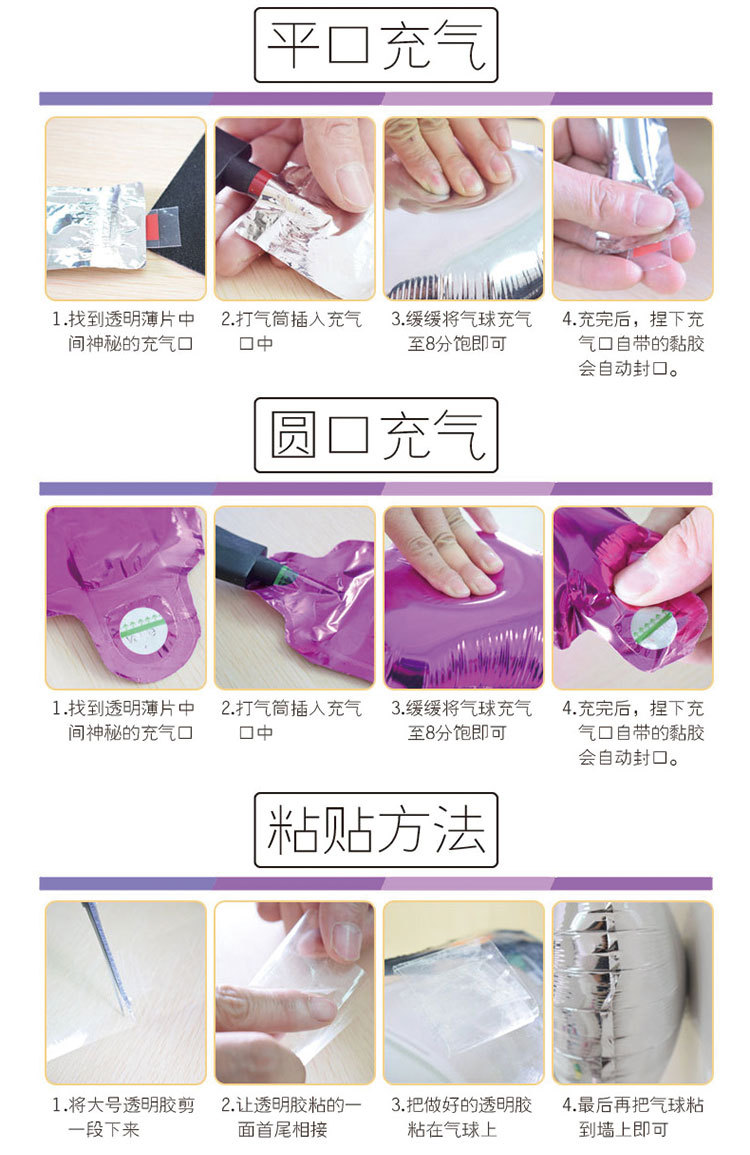 平口充气

1.找到透明薄片中间神秘的充气口

2.打气筒插入充气口中

3.缓缓将气球充气至8分饱即可

4.充完后，捏下充气口自带的黏胶会自动封口。

圆口充气

1.找到透明薄片中间神秘的充气口

2.打气筒插入充气口中

3.缓缓将气球充气至8分饱即可

4.充完后，捏下充气口自带的黏胶会自动封口。

粘贴方法

1.将大号透明胶剪一段下来

2.让透明胶粘的一面首尾相接

3.把做好的透明胶粘在气球上

4.最后再把气球粘到墙上即可