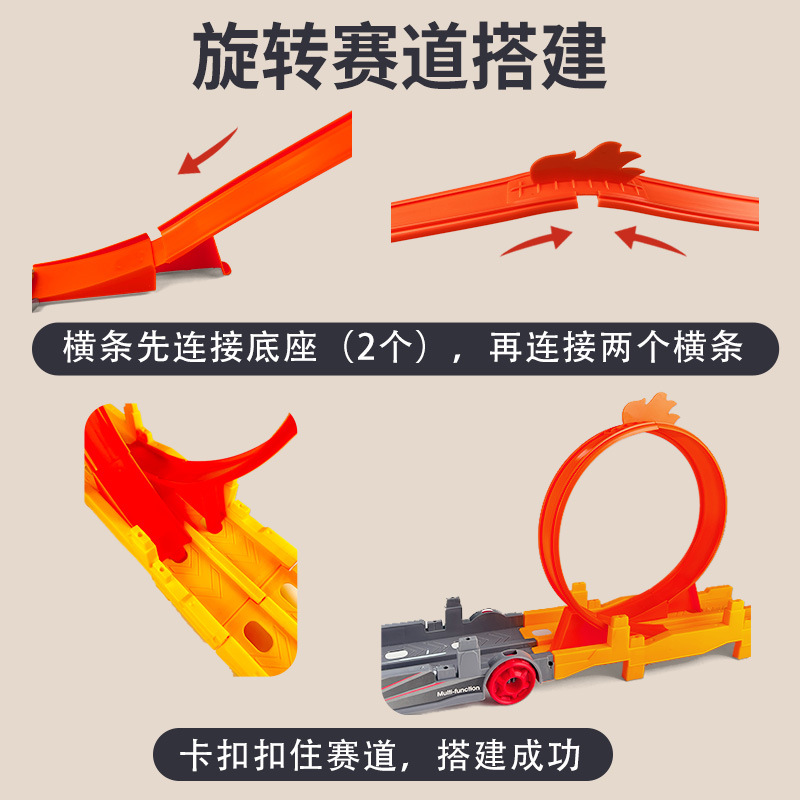 旋转赛道搭建

横条先连接底座（2个），再连接两个横条

Multi-function

卡扣扣住赛道，搭建成功