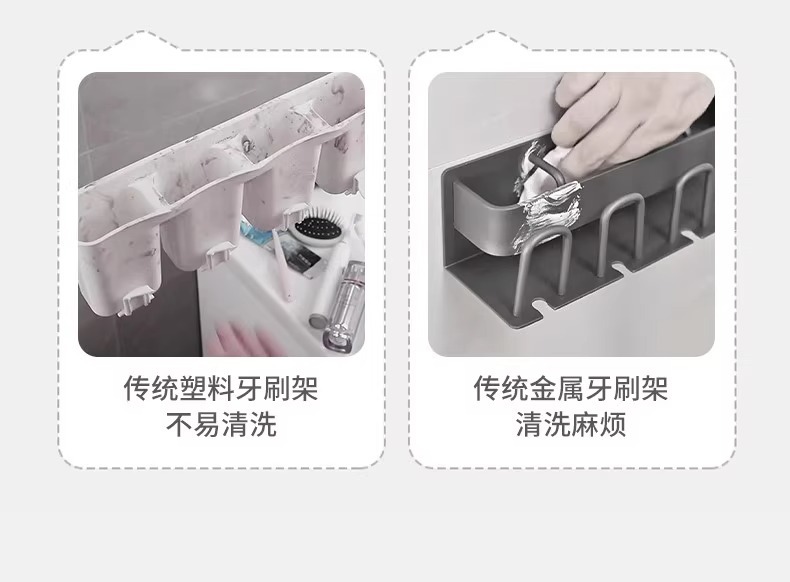 传统塑料牙刷架
不易清洗

传统金属牙刷架
清洗麻烦