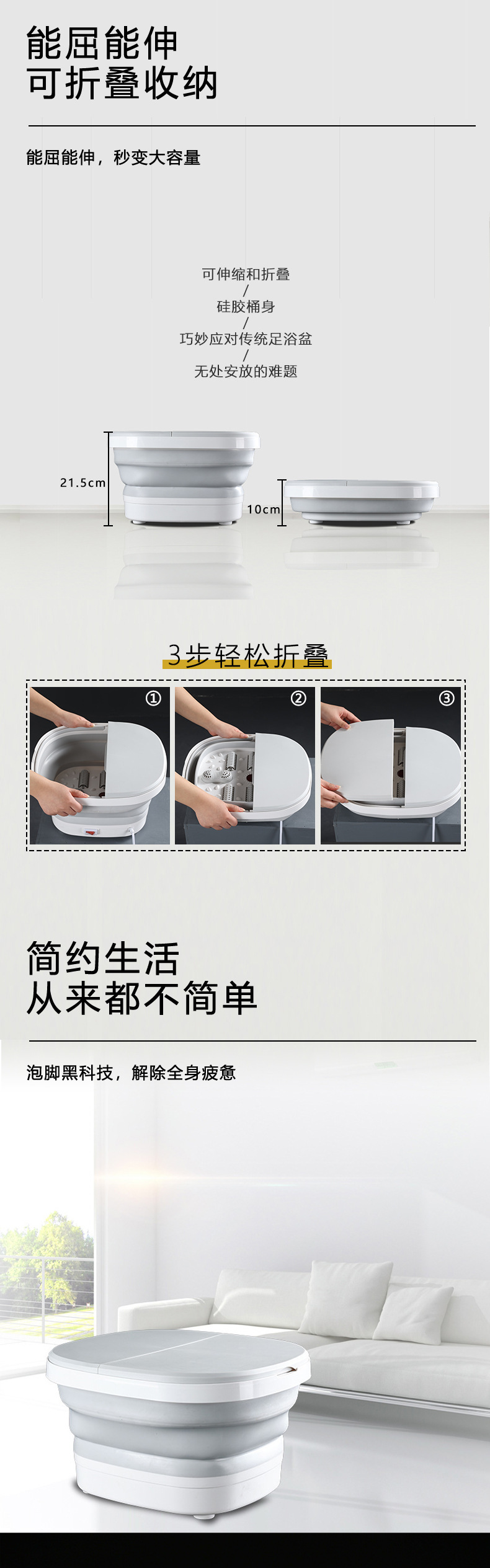 能屈能伸
可折叠收纳

能屈能伸，秒变大容量

可伸缩和折叠
/
硅胶桶身
/
巧妙应对传统足浴盆
/
无处安放的难题

21.5cm

10cm

3步轻松折叠

①

②

③

简约生活
从来都不简单

泡脚黑科技，解除全身疲惫