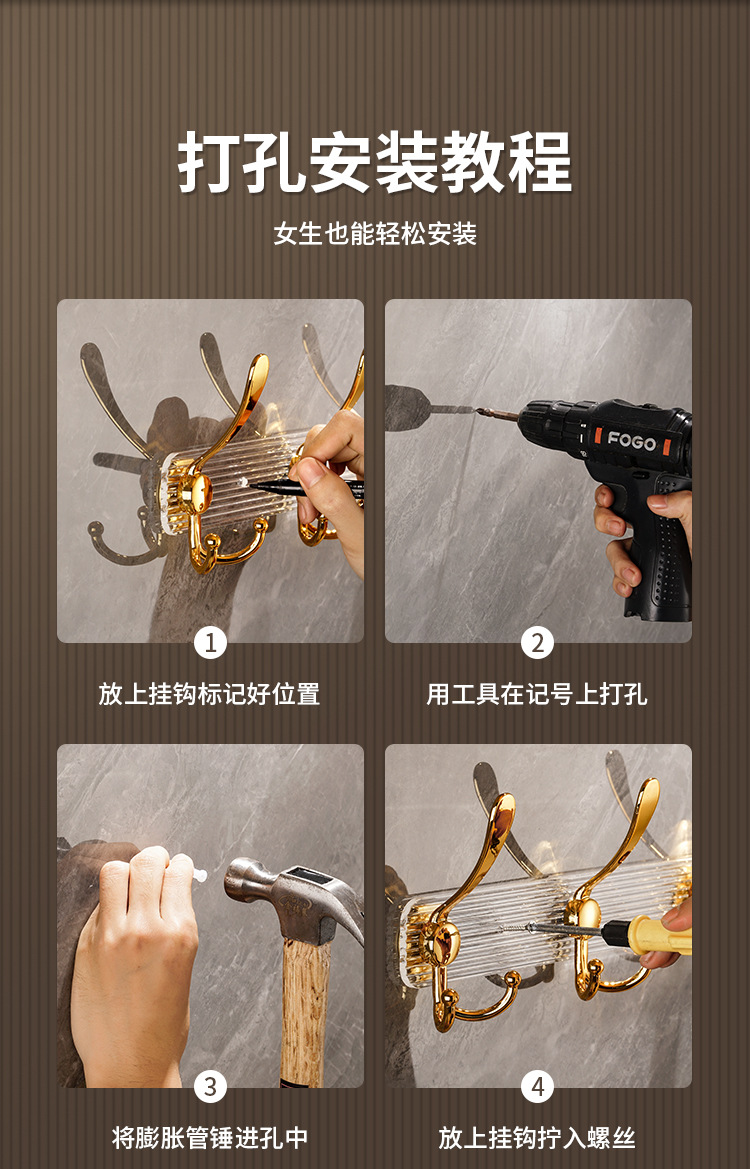 打孔安装教程

女生也能轻松安装

FOGO

1

放上挂钩标记好位置

2

用工具在记号上打孔

3

将膨胀管锤进孔中

4

放上挂钩拧入螺丝