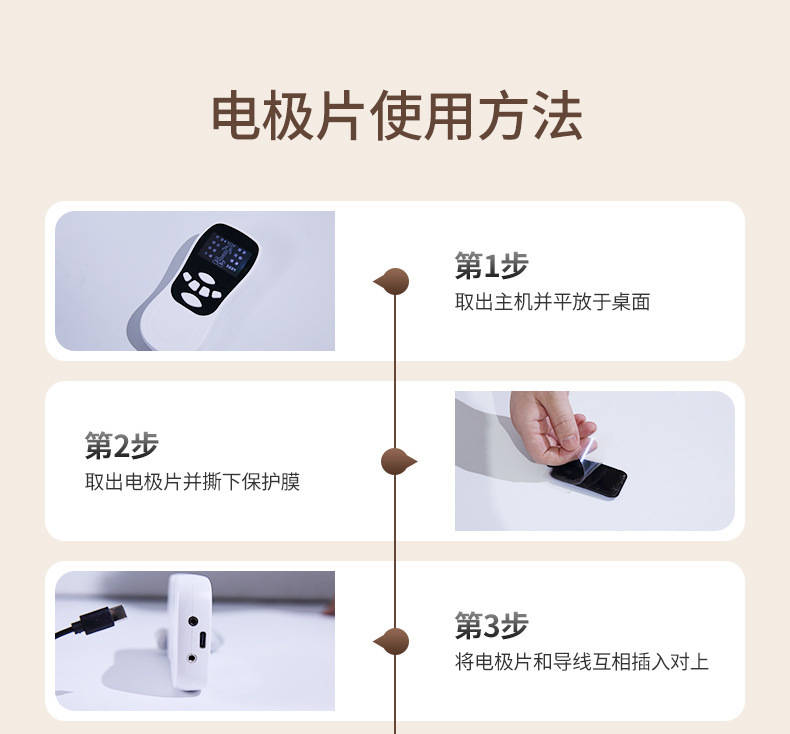 电极片使用方法

第1步
取出主机并平放于桌面

第2步
取出电极片并撕下保护膜

第3步
将电极片和导线互相插入对上