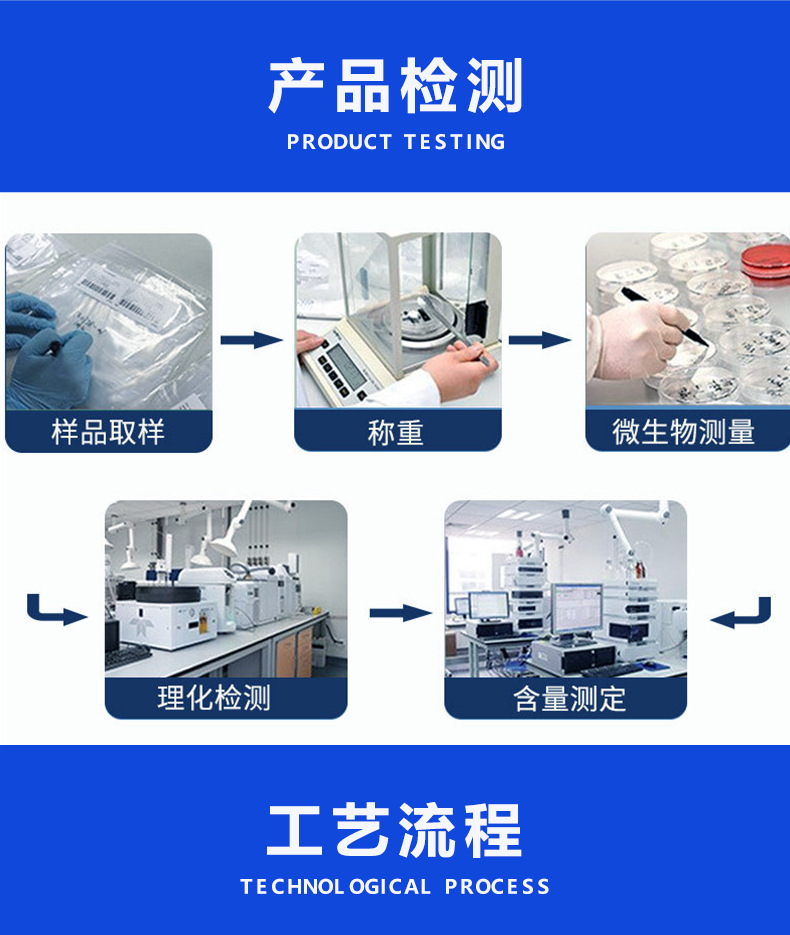 产品检测
PRODUCT TESTING

样品取样

称重

微生物测量

理化检测

含量测定

工艺流程
TECHNOLOGICAL PROCESS