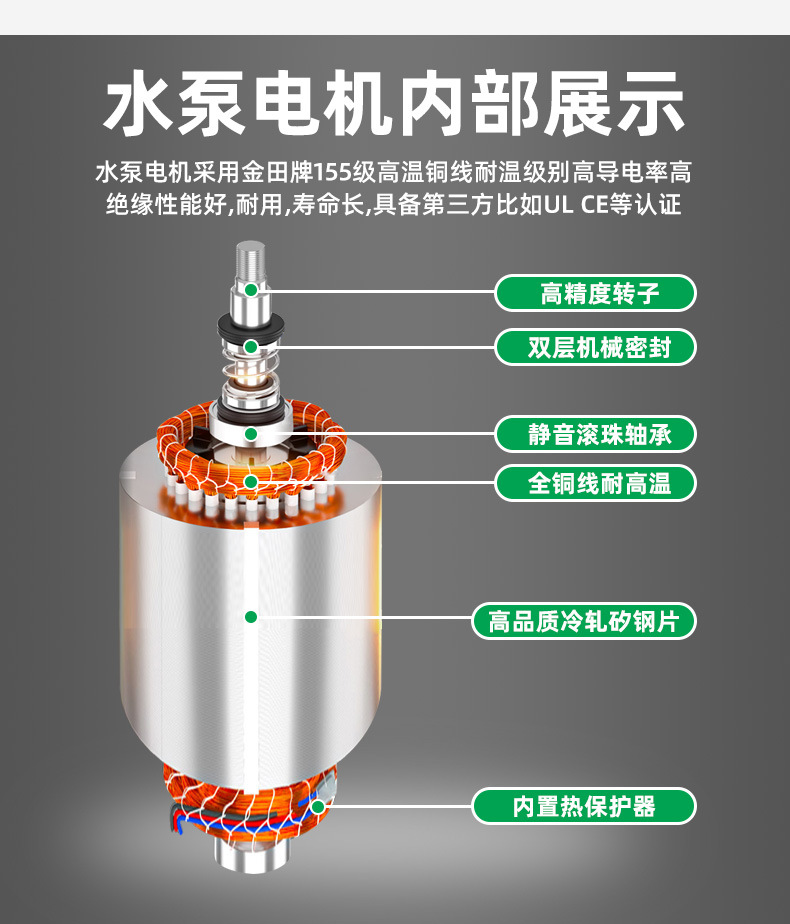 水泵电机内部展示

水泵电机采用金田牌155级高温铜线耐温级别高导电率高绝缘性能好,耐用,寿命长,具备第三方比如UL CE等认证

高精度转子

双层机械密封

静音滚珠轴承

全铜线耐高温

高品质冷轧矽钢片

内置热保护器