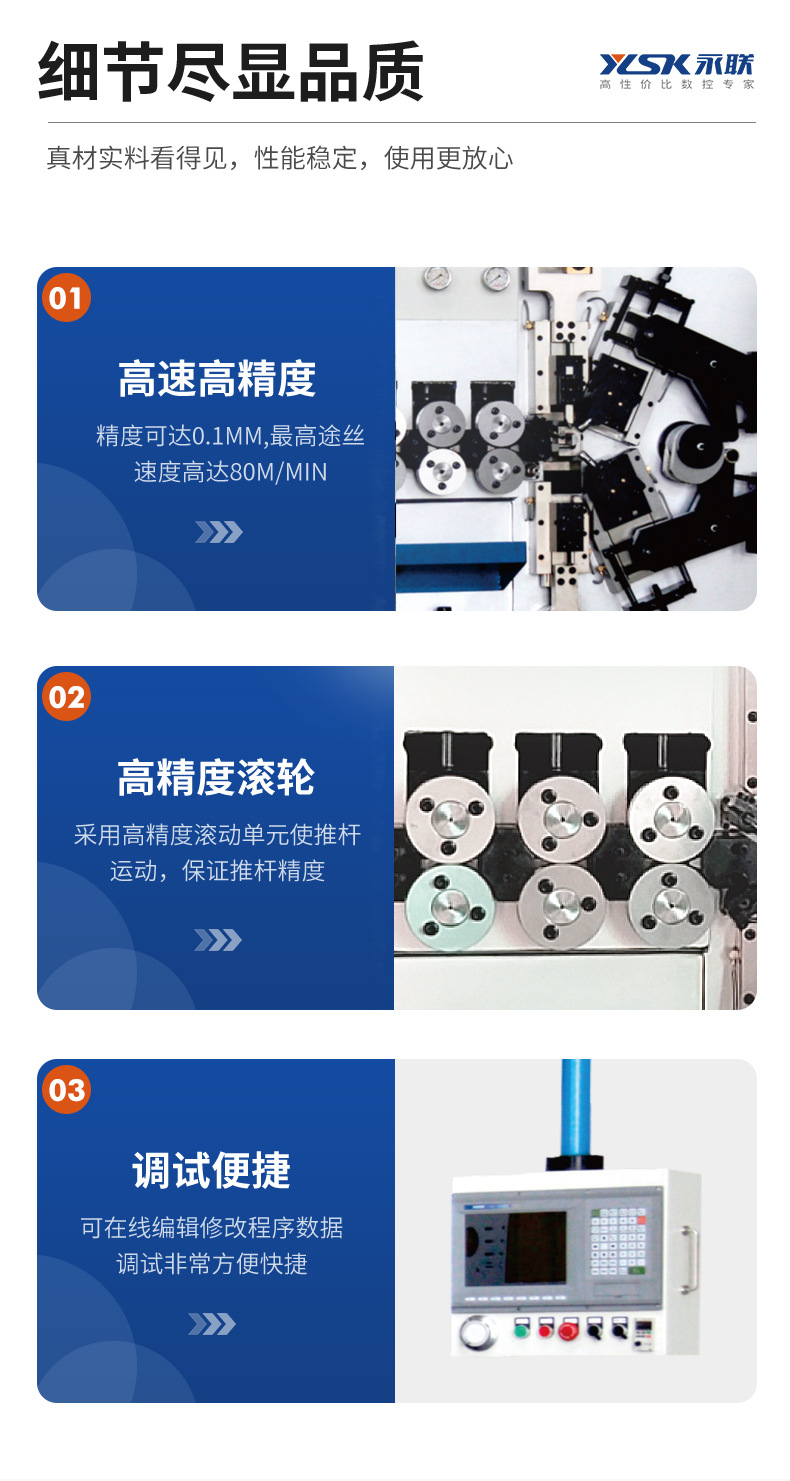 细节尽显品质

YLSK 永联
高性价比数控专家

真材实料看得见，性能稳定，使用更放心

01

高速高精度

精度可达0.1MM,最高途丝速度高达80M/MIN

02

高精度滚轮

采用高精度滚动单元使推杆运动，保证推杆精度

03

调试便捷

可在线编辑修改程序数据调试非常方便快捷