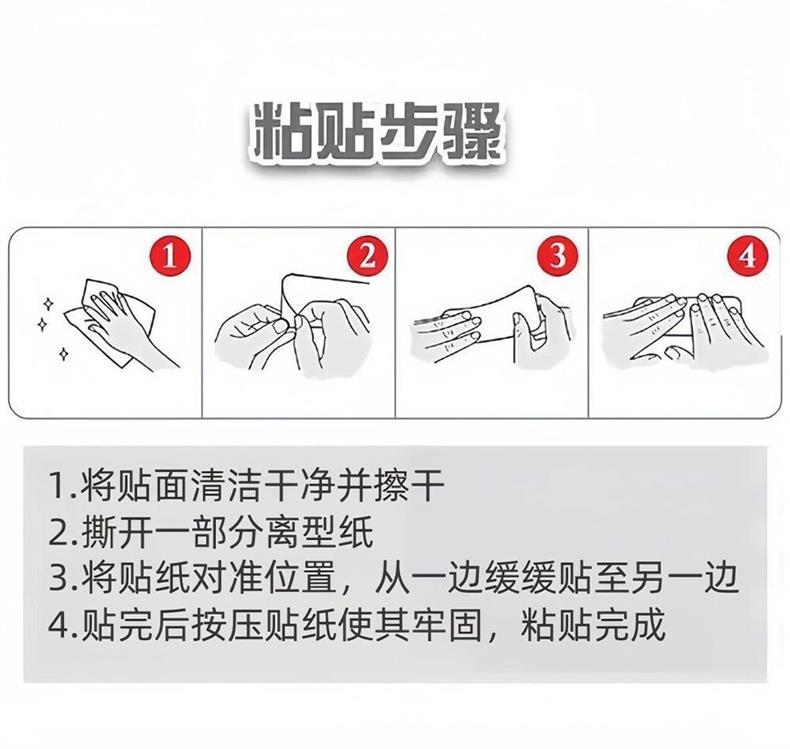 粘贴步骤

1

2

3

4

1.将贴面清洁干净并擦干
2.撕开一部分离型纸
3.将贴纸对准位置，从一边缓缓贴至另一边
4.贴完后按压贴纸使其牢固，粘贴完成