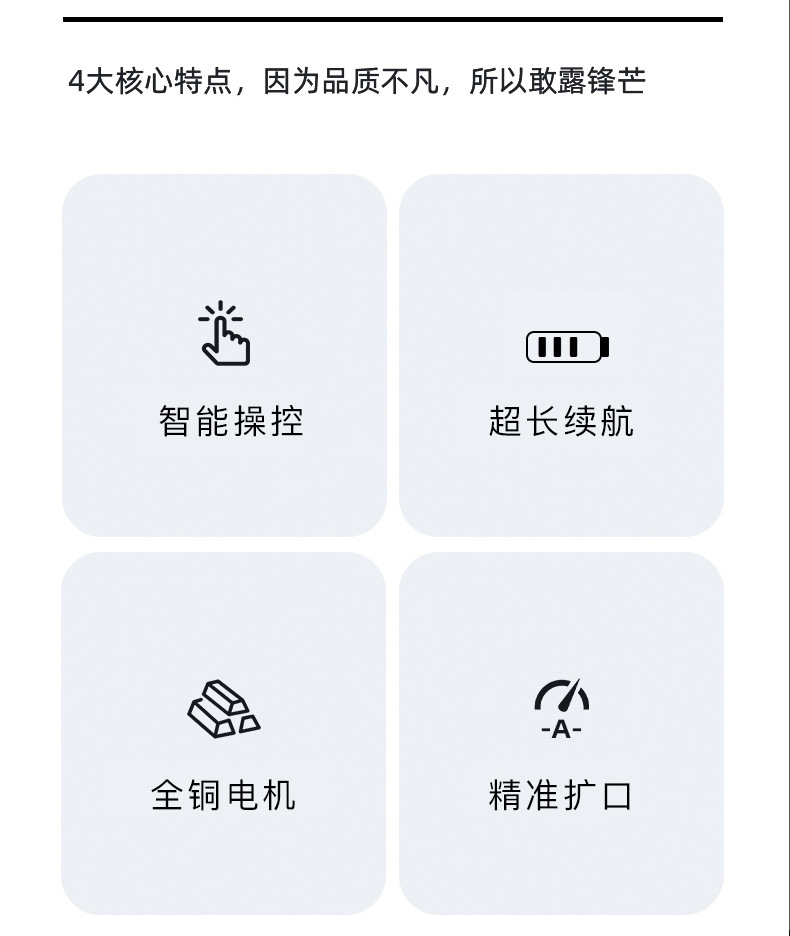 4大核心特点，因为品质不凡，所以敢露锋芒

智能操控

超长续航

全铜电机

-A-

精准扩口