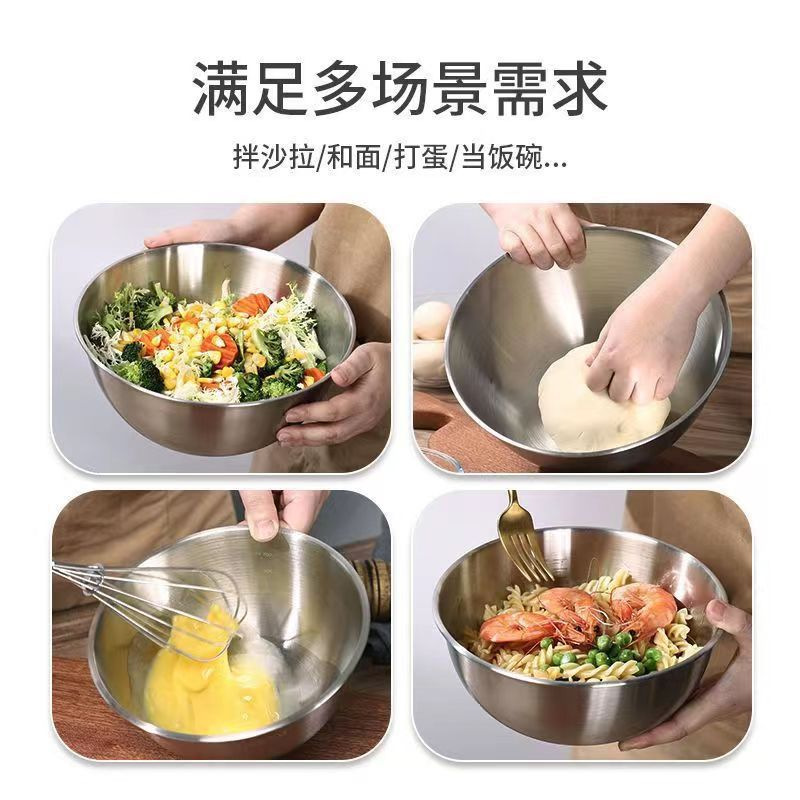 满足多场景需求

拌沙拉/和面/打蛋/当饭碗...