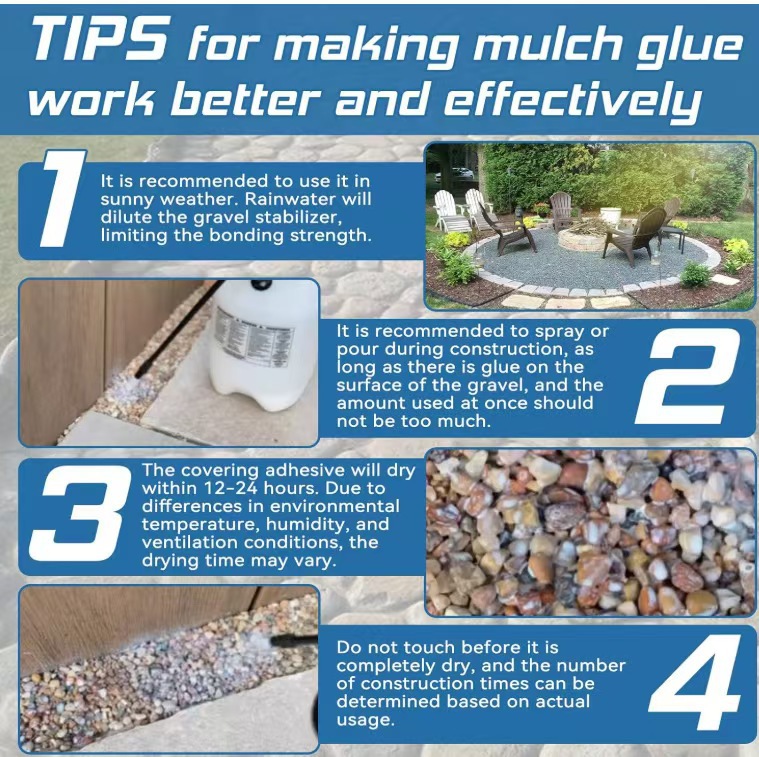 TIPS for making mulch glue work better and effectively

1
It is recommended to use it in sunny weather. Rainwater will dilute the gravel stabilizer, limiting the bonding strength.

It is recommended to spray or pour during construction, as long as there is glue on the surface of the gravel, and the amount used at once should not be too much.
2

3
The covering adhesive will dry within 12-24 hours. Due to differences in environmental temperature, humidity, and ventilation conditions, the drying time may vary.

Do not touch before it is completely dry, and the number of construction times can be determined based on actual usage.
4