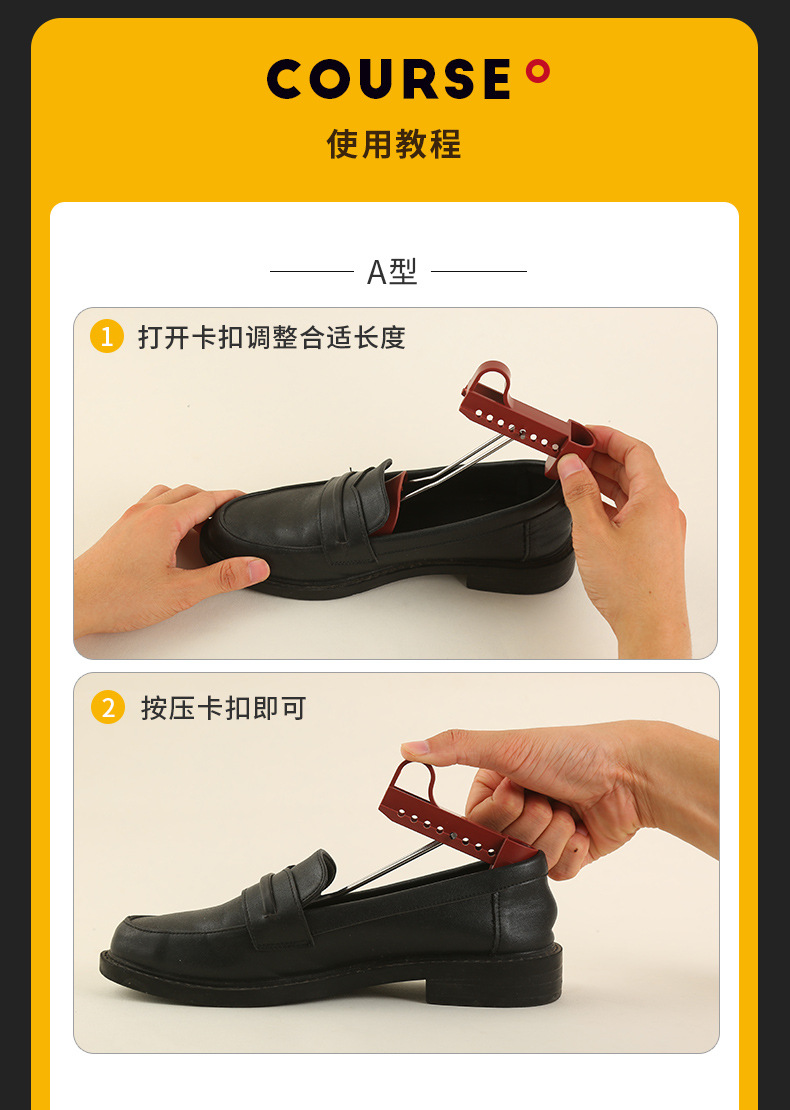 COURSE

使用教程

A型

1 打开卡扣调整合适长度

2 按压卡扣即可