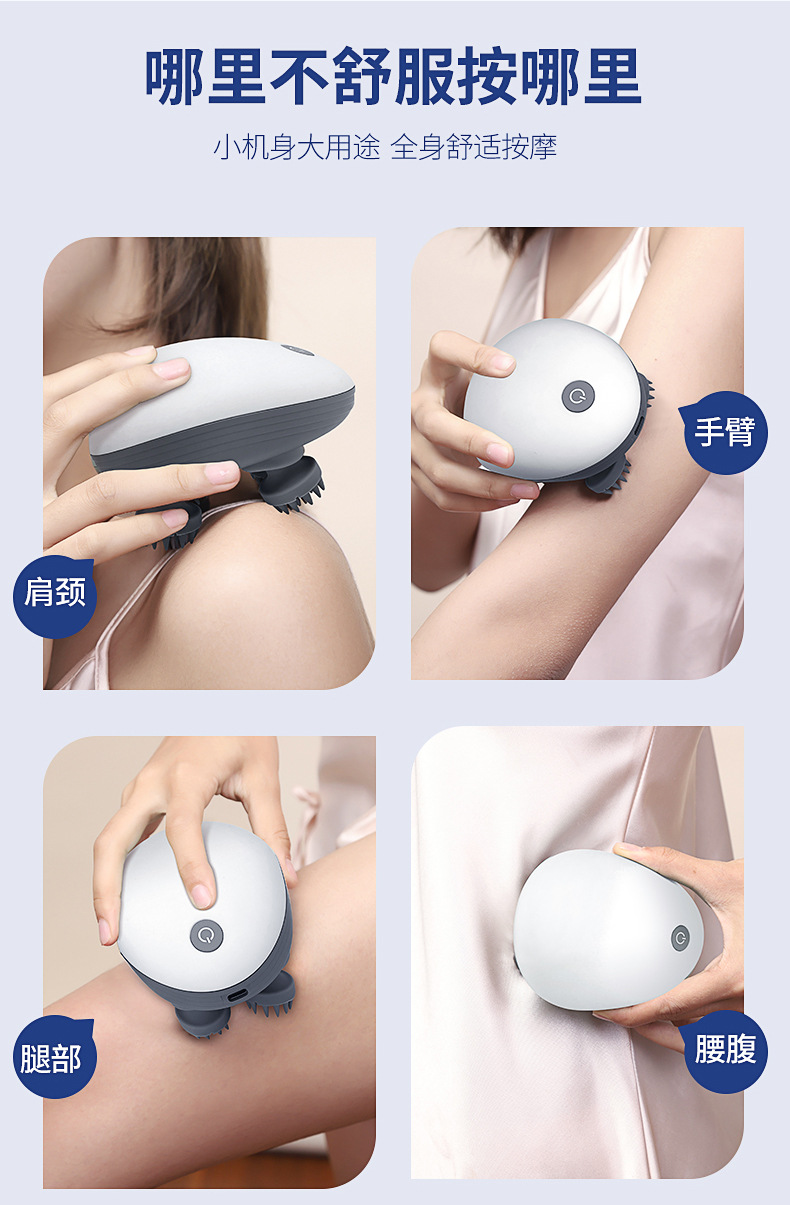 哪里不舒服按哪里

小机身大用途 全身舒适按摩

肩颈

手臂

腿部

腰腹