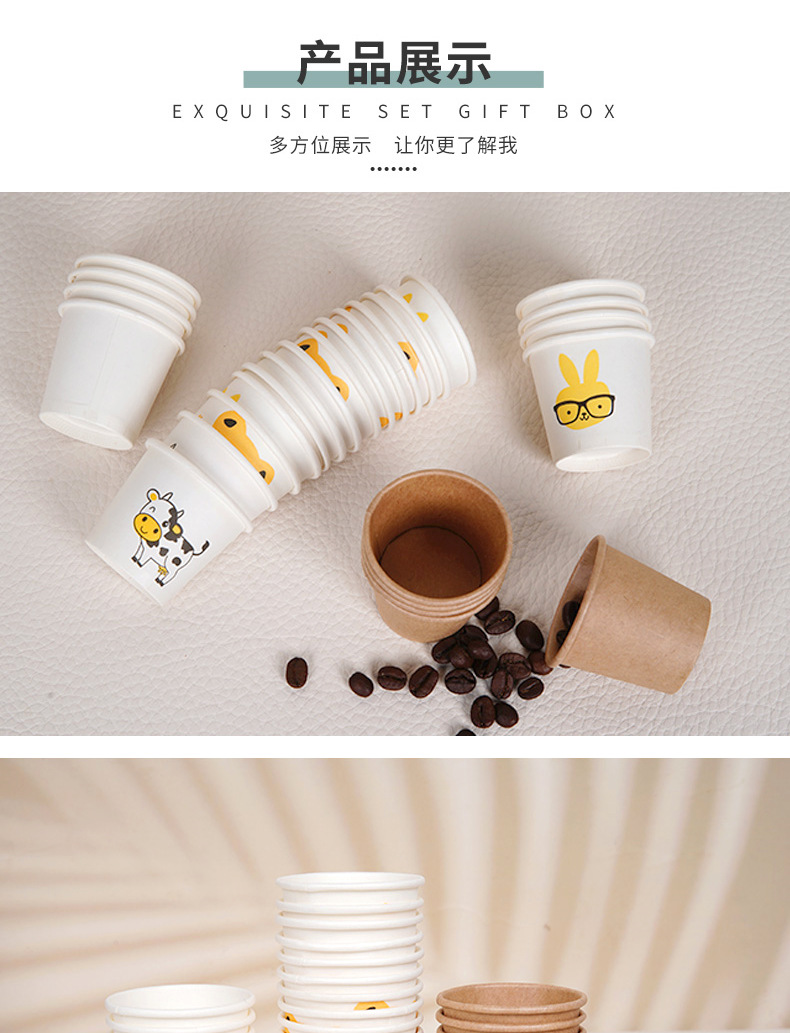 产品展示

EXQUISITE SET GIFT BOX

多方位展示 让你更了解我

•••••••