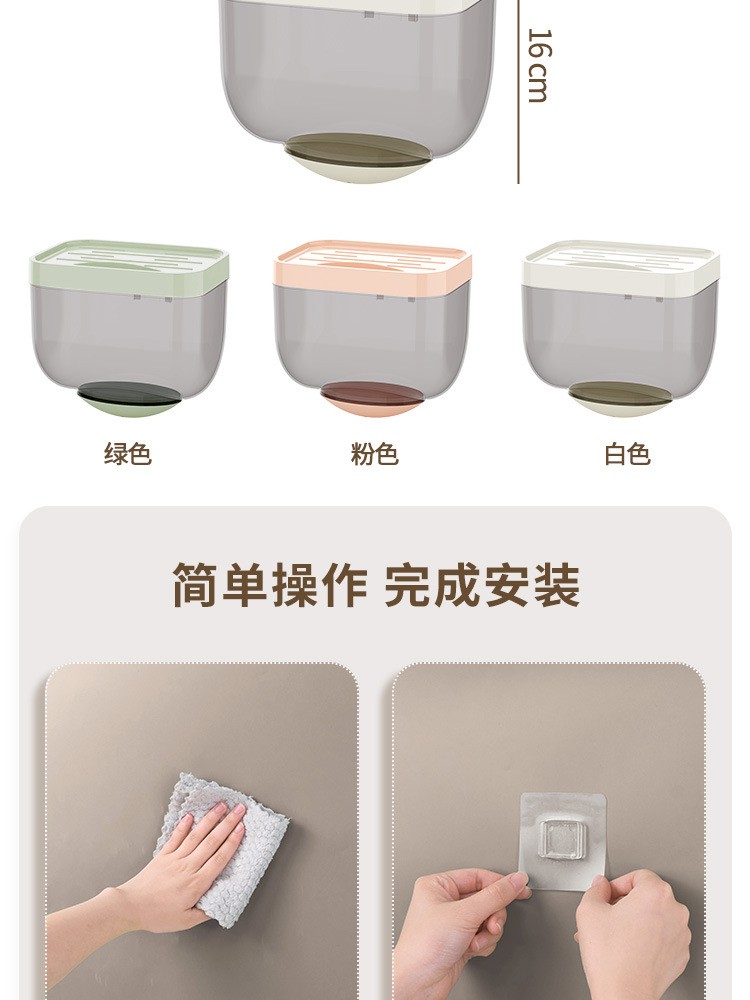 16cm

绿色

粉色

白色

简单操作 完成安装