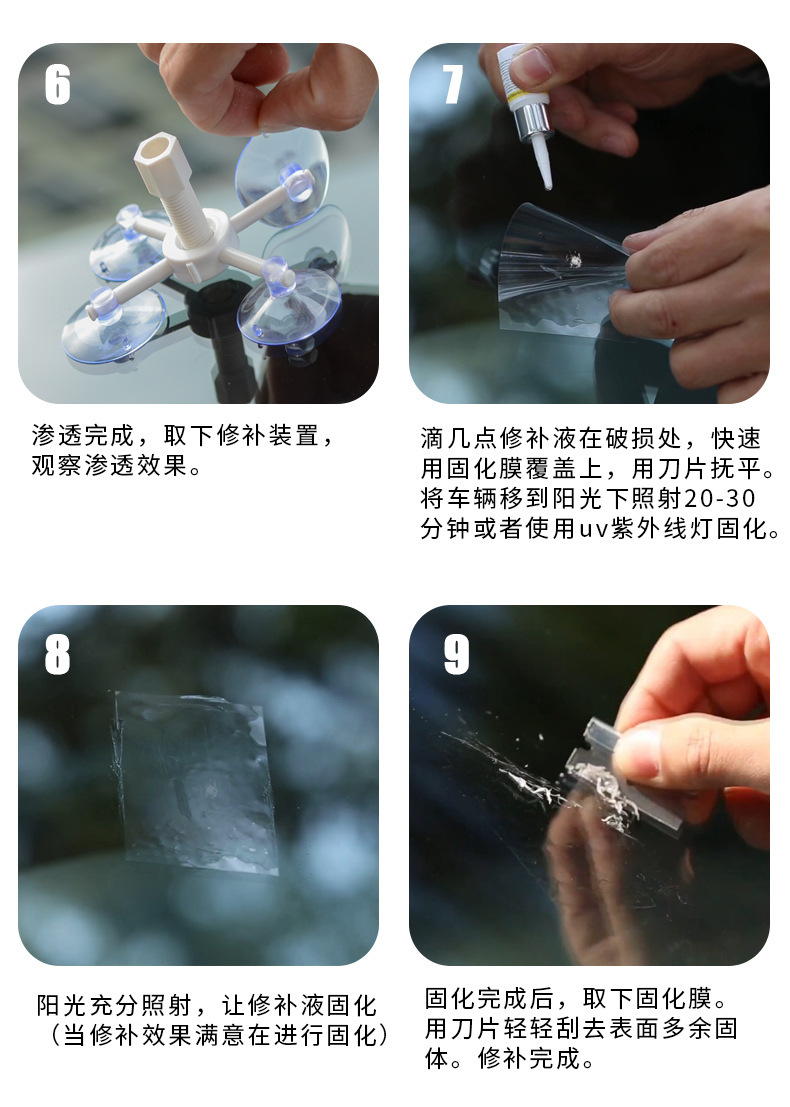 6

渗透完成，取下修补装置，观察渗透效果。

7

滴几点修补液在破损处，快速用固化膜覆盖上，用刀片抚平。将车辆移到阳光下照射20-30分钟或者使用uv紫外线灯固化。

8

阳光充分照射，让修补液固化（当修补效果满意在进行固化）

9

固化完成后，取下固化膜。用刀片轻轻刮去表面多余固体。修补完成。