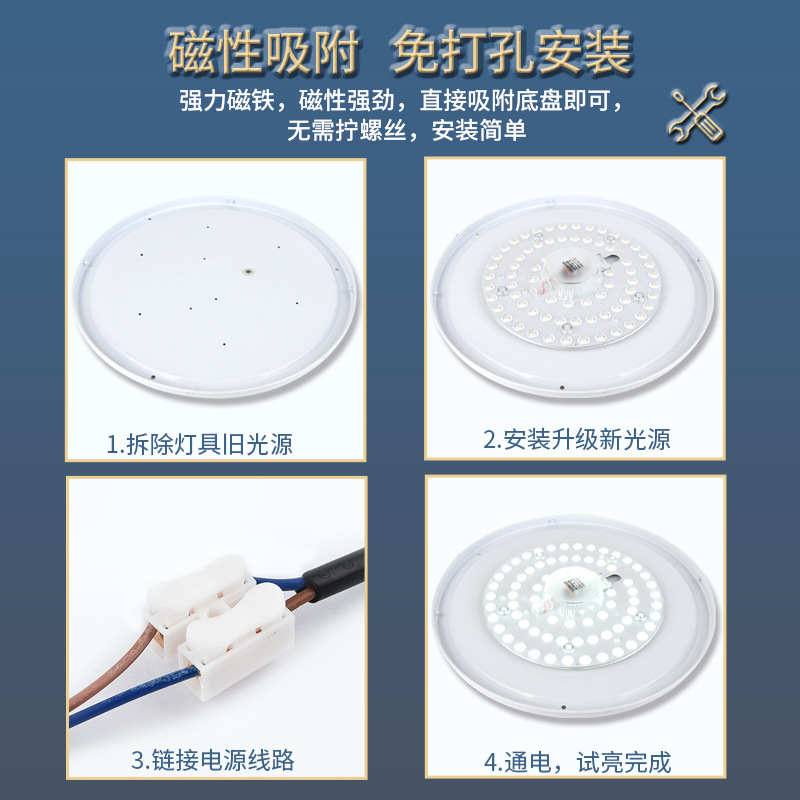 磁性吸附 免打孔安装

强力磁铁，磁性强劲，直接吸附底盘即可，无需拧螺丝，安装简单

1.拆除灯具旧光源

2.安装升级新光源

3.链接电源线路

4.通电，试亮完成